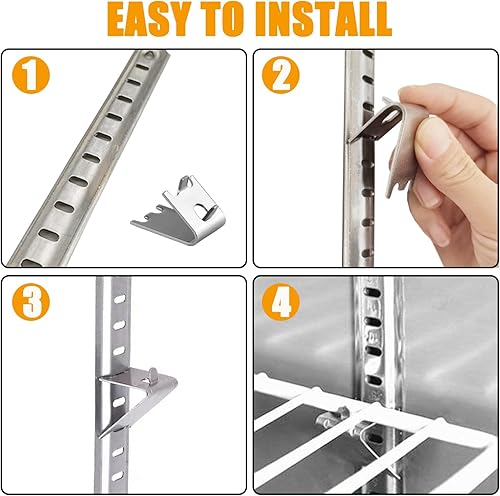 EASY TO INSTALL

1

2

3

4