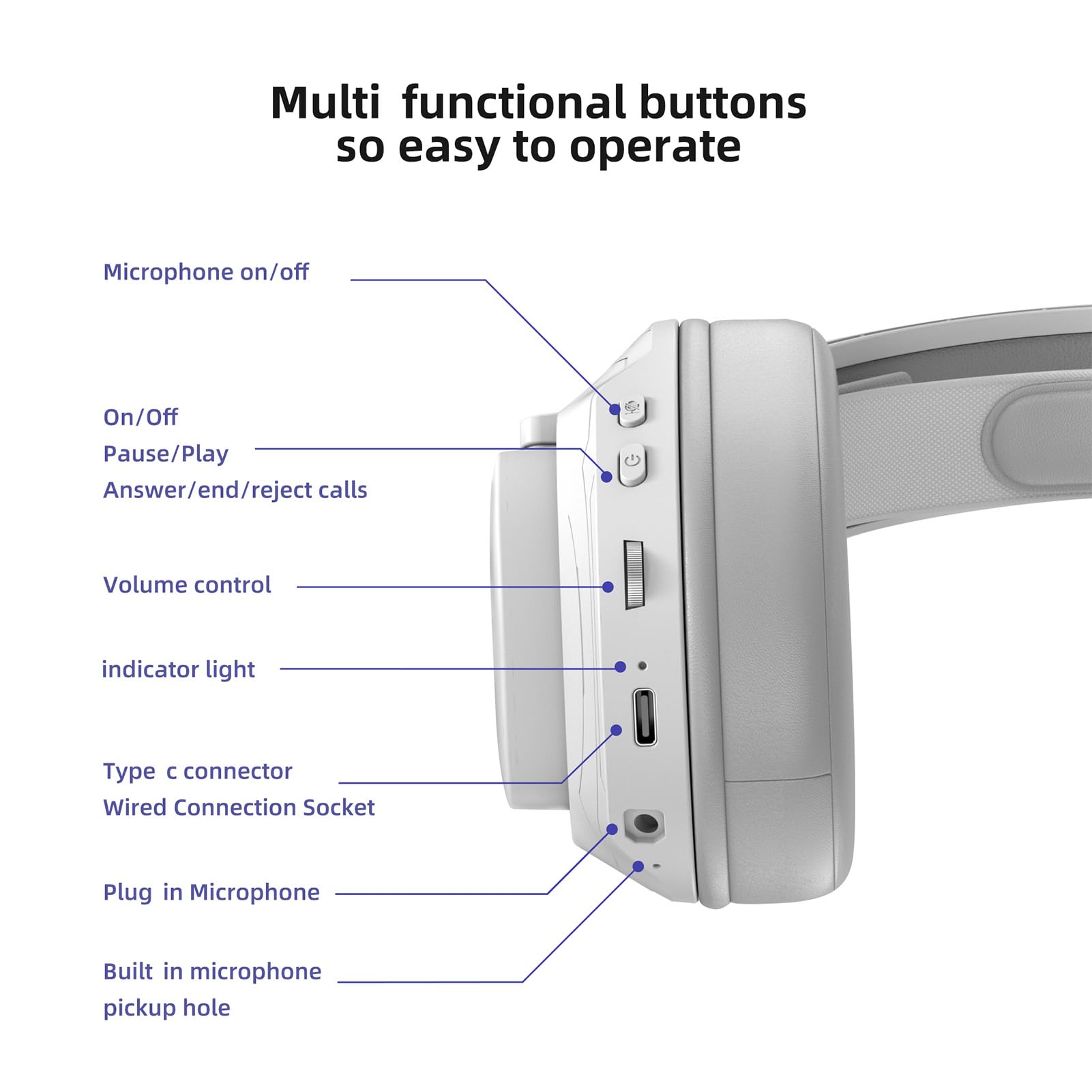 Multi functional buttons
so easy to operate

Microphone on/off

On/Off
Pause/Play
Answer/end/reject calls

Volume control

indicator light

Type c connector
Wired Connection Socket

Plug in Microphone

Built in microphone
pickup hole