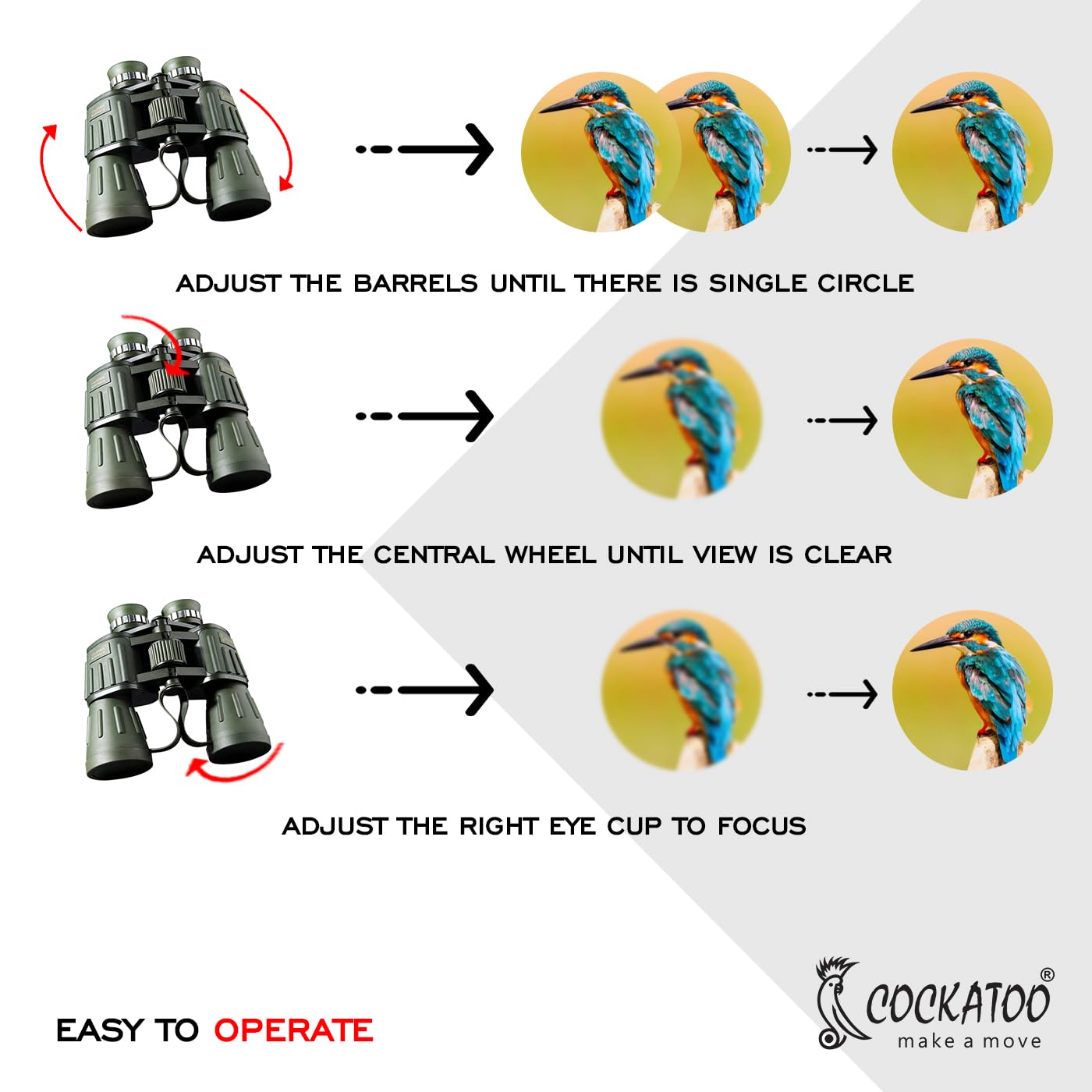 ADJUST THE BARRELS UNTIL THERE IS SINGLE CIRCLE

ADJUST THE CENTRAL WHEEL UNTIL VIEW IS CLEAR

ADJUST THE RIGHT EYE CUP TO FOCUS

EASY TO OPERATE

COCKATOO®
make a move