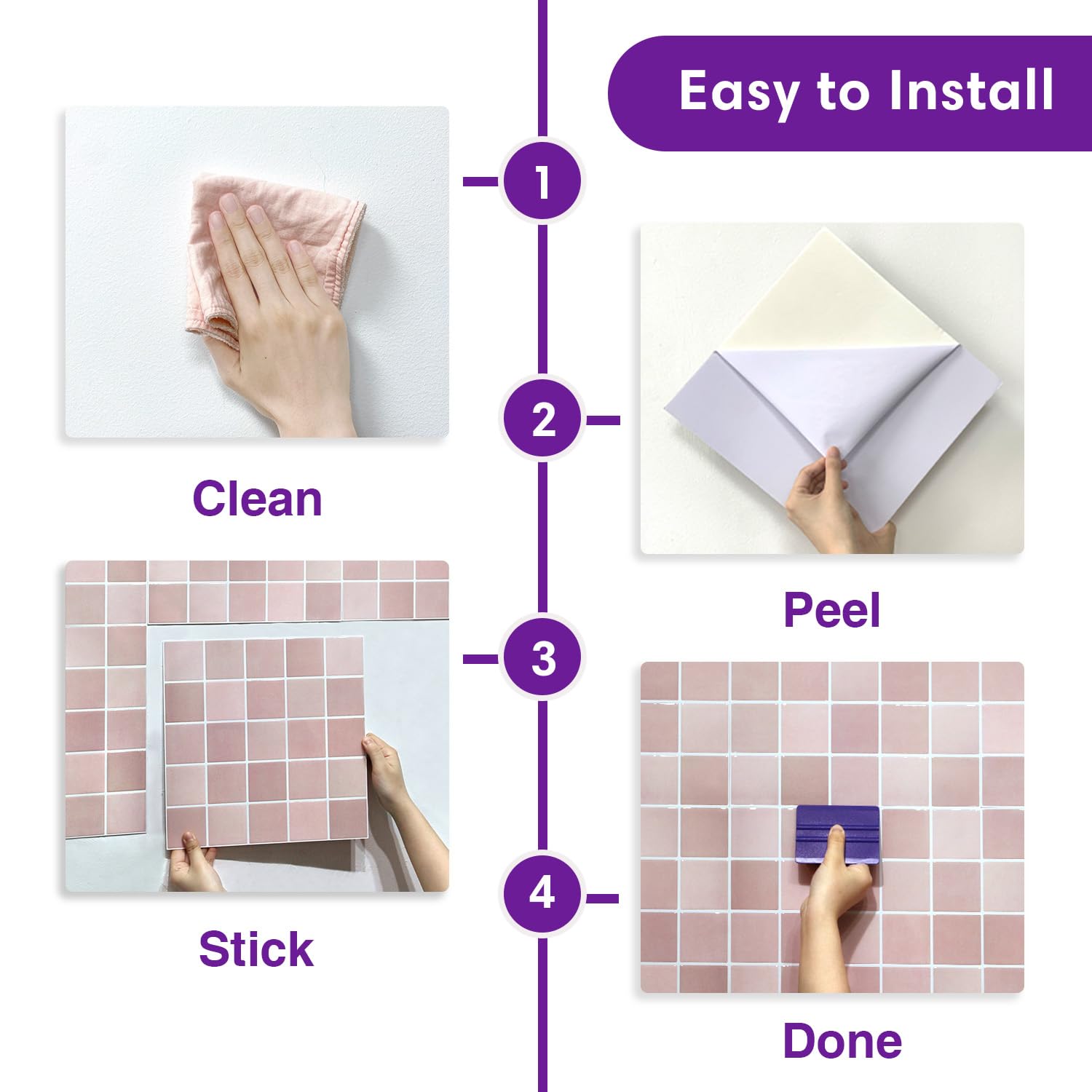 Easy to Install

1

Clean

2

Peel

3

Stick

4

Done