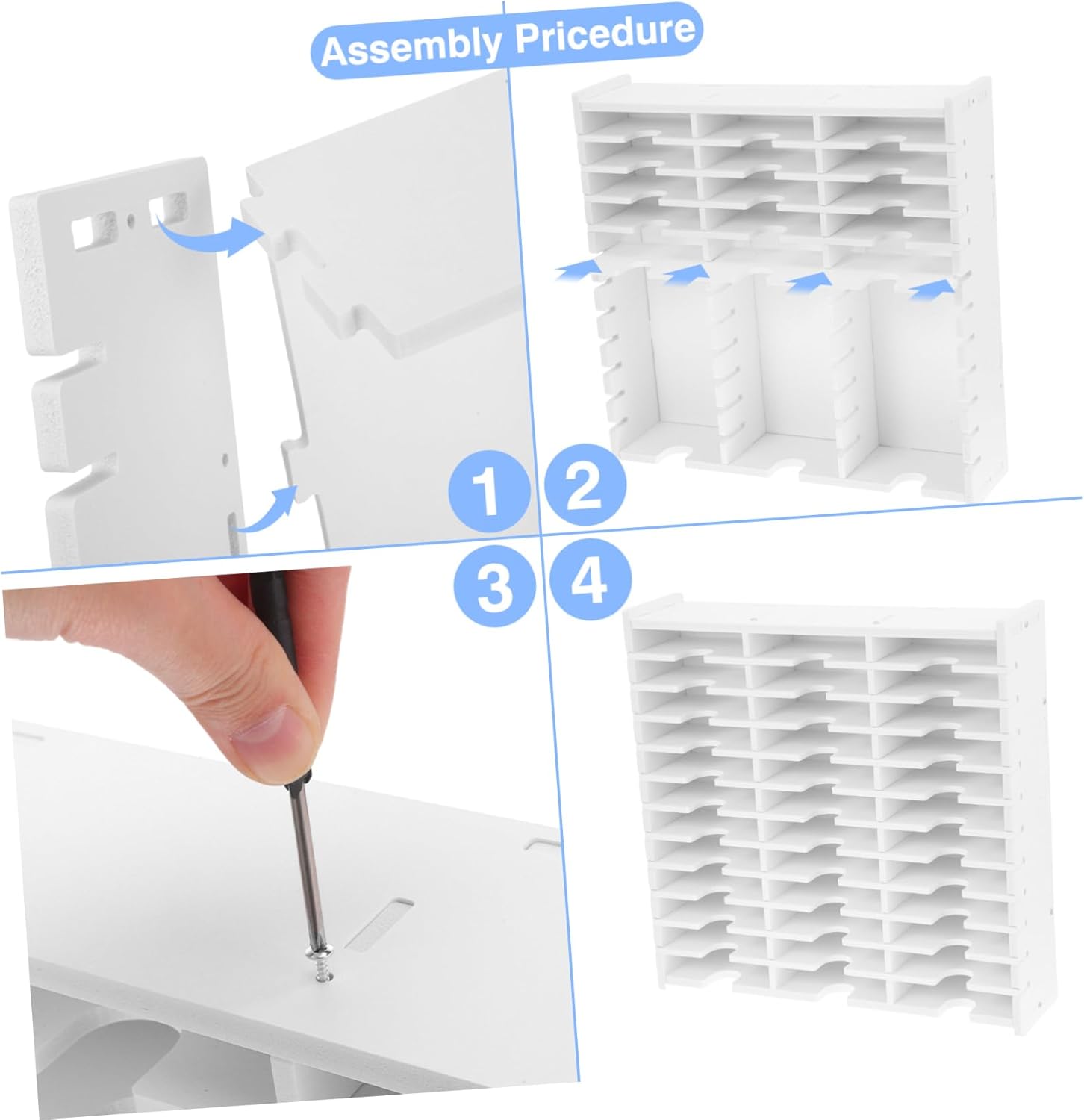 Assembly Pricedure

1

2

3

4