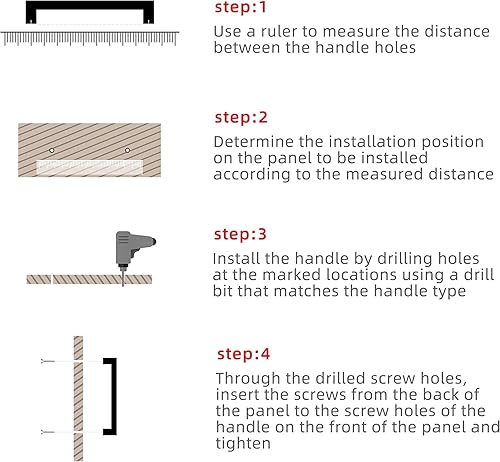 step:1
Use a ruler to measure the distance between the handle holes

step:2
Determine the installation position on the panel to be installed according to the measured distance

step:3
Install the handle by drilling holes at the marked locations using a drill bit that matches the handle type

step:4
Through the drilled screw holes, insert the screws from the back of the panel to the screw holes of the handle on the front of the panel and tighten