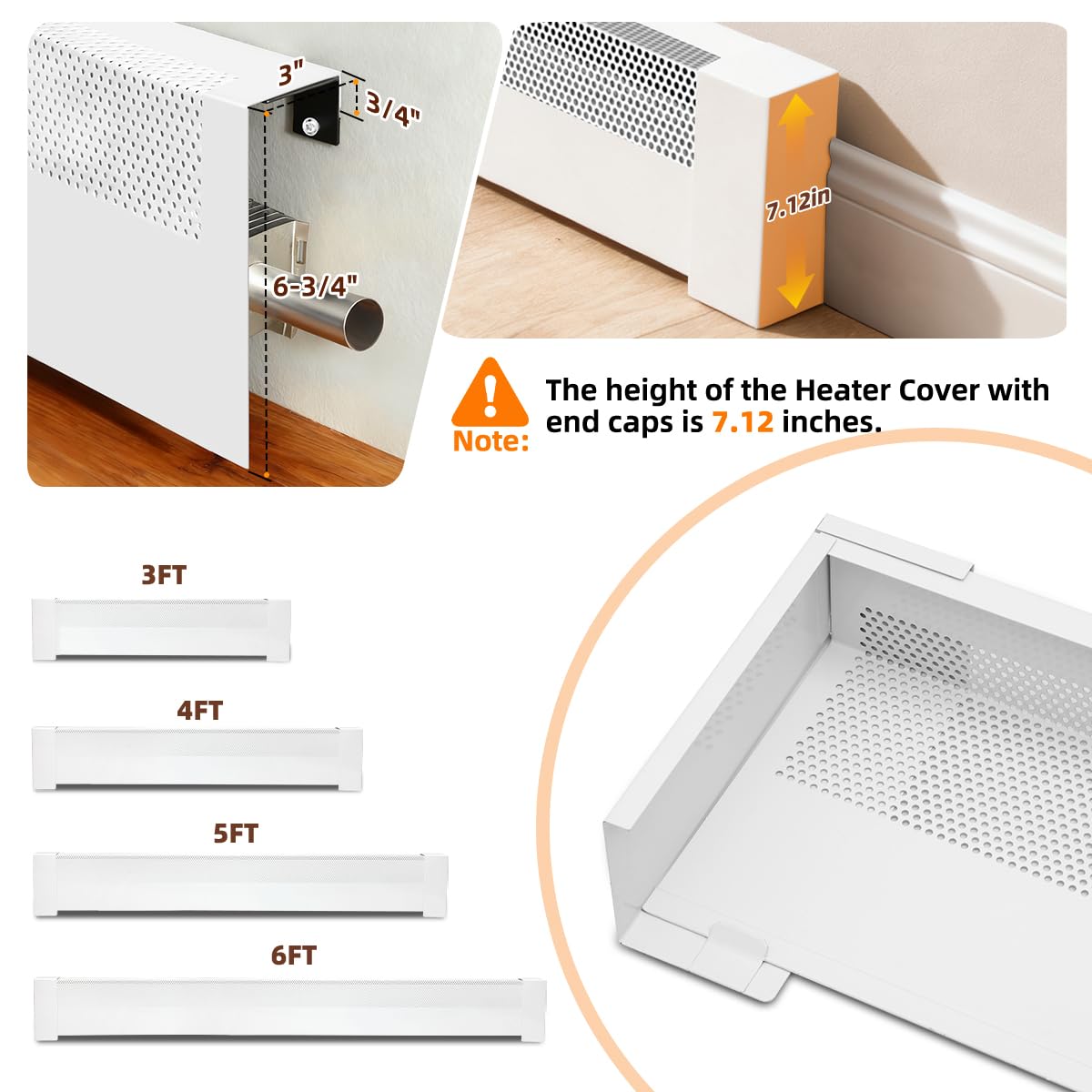 3"

3/4"

6-3/4"

7.12in

Note:

The height of the Heater Cover with end caps is 7.12 inches.

3FT

4FT

5FT

6FT