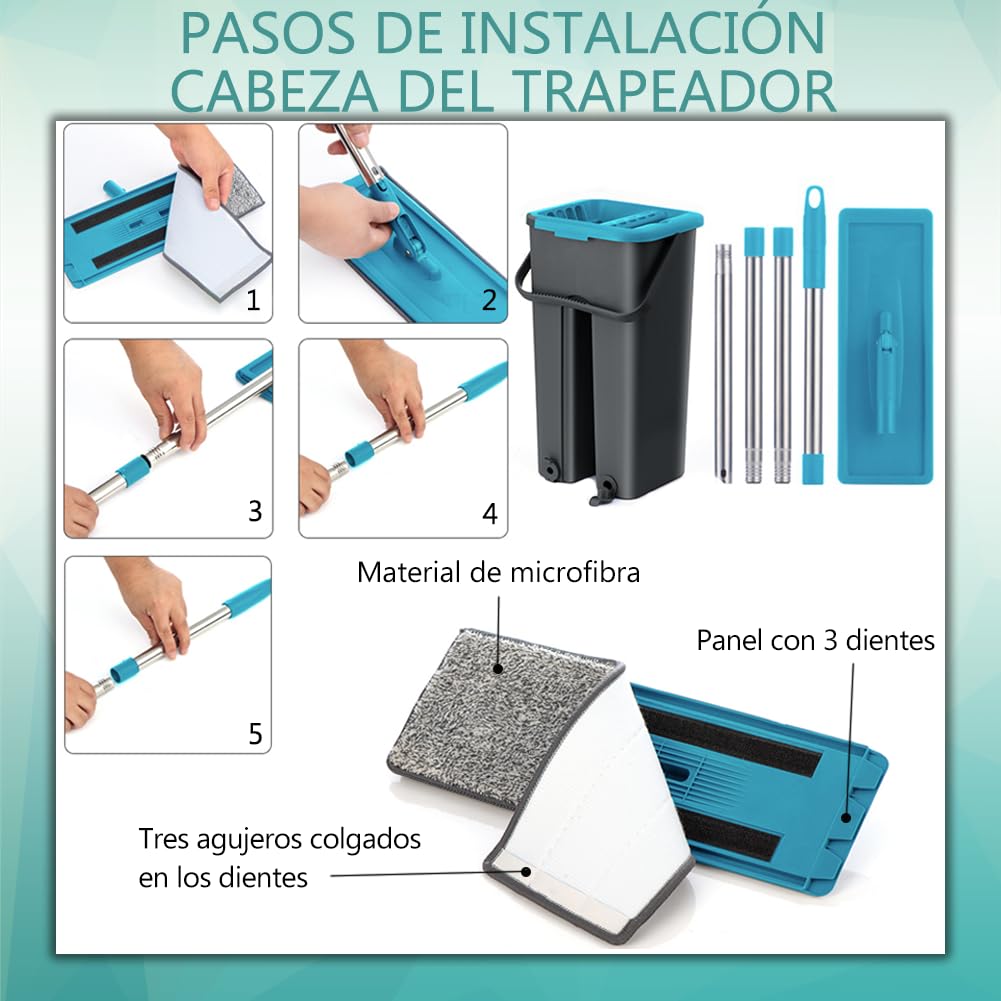 PASOS DE INSTALACIÓN
CABEZA DEL TRAPEADOR

1

2

3

4

5

Material de microfibra

Panel con 3 dientes

Tres agujeros colgados en los dientes