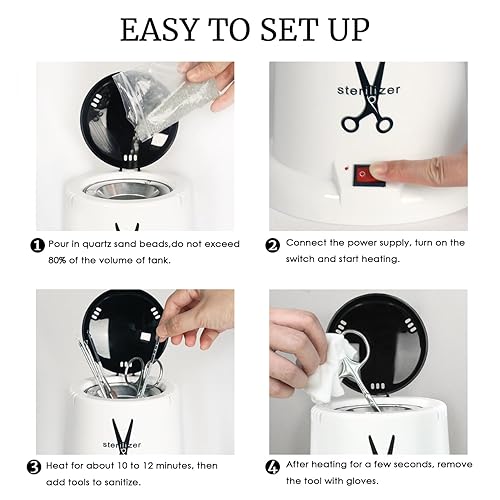 EASY TO SET UP

sterilizer

1 Pour in quartz sand beads,do not exceed 80% of the volume of tank.

2 Connect the power supply, turn on the switch and start heating.

sterilizer

3 Heat for about 10 to 12 minutes, then add tools to sanitize.

4 After heating for a few seconds, remove the tool with gloves.