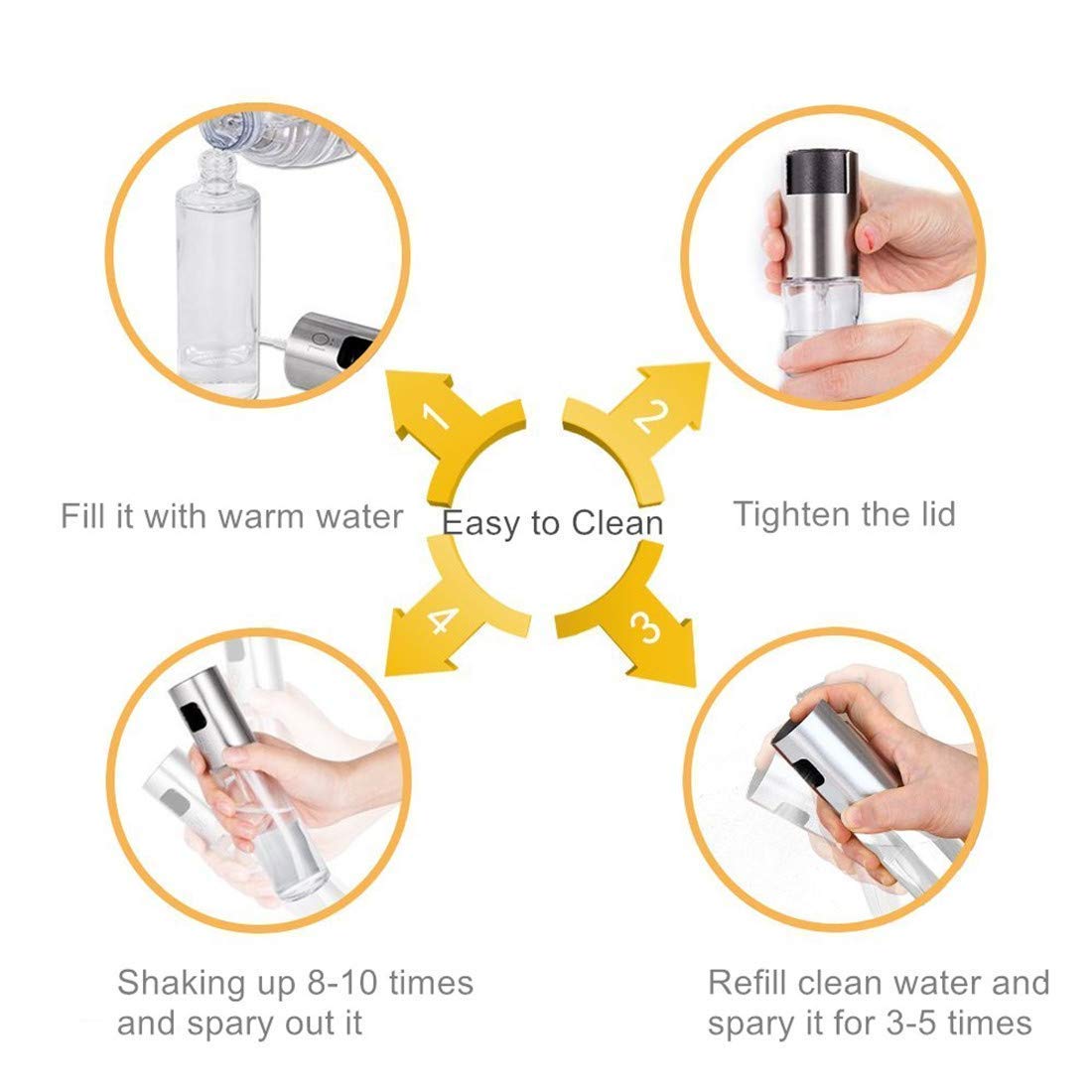 1

2

Fill it with warm water

Easy to Clean

Tighten the lid

4

3

Shaking up 8-10 times and spary out it

Refill clean water and spary it for 3-5 times