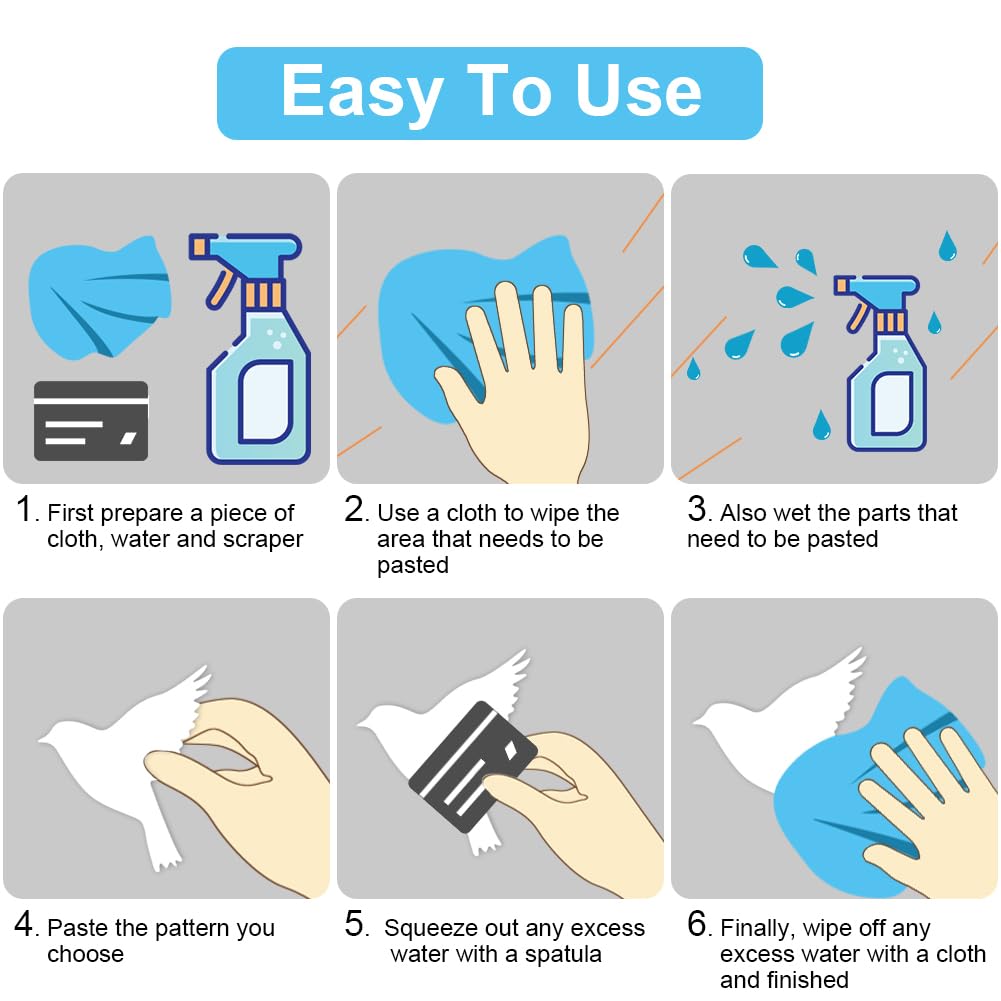 Easy To Use

1. First prepare a piece of cloth, water and scraper

2. Use a cloth to wipe the area that needs to be pasted

3. Also wet the parts that need to be pasted

4. Paste the pattern you choose

5. Squeeze out any excess water with a spatula

6. Finally, wipe off any excess water with a cloth and finished