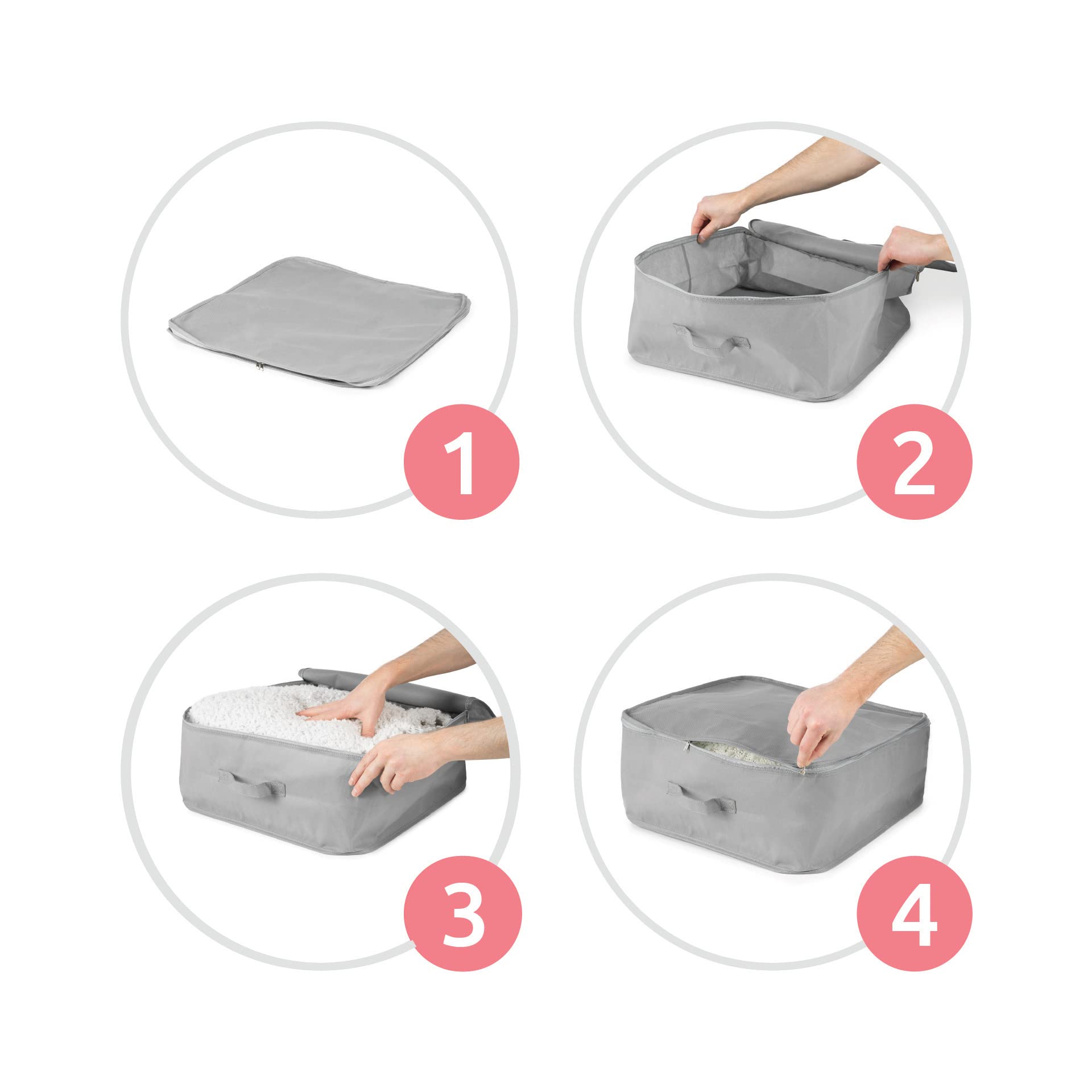 1

2

3

4