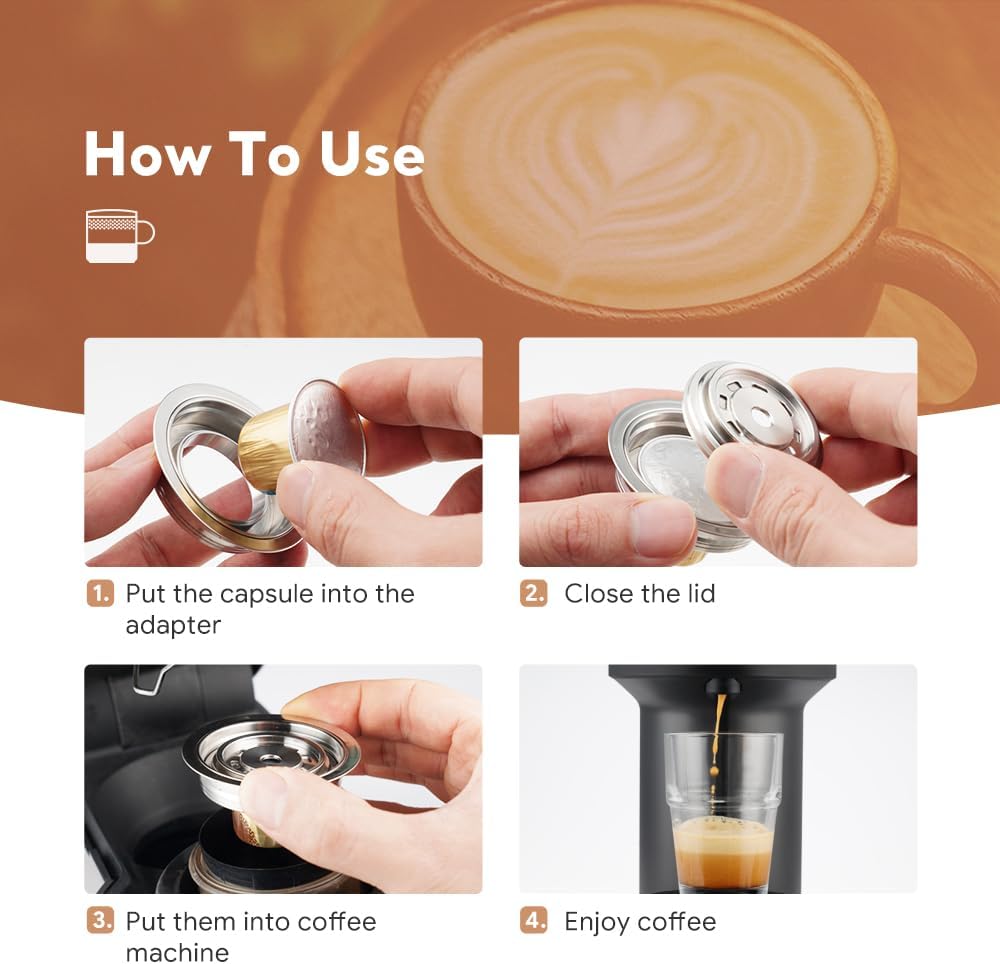 How To Use

1. Put the capsule into the adapter

2. Close the lid

3. Put them into coffee machine

4. Enjoy coffee