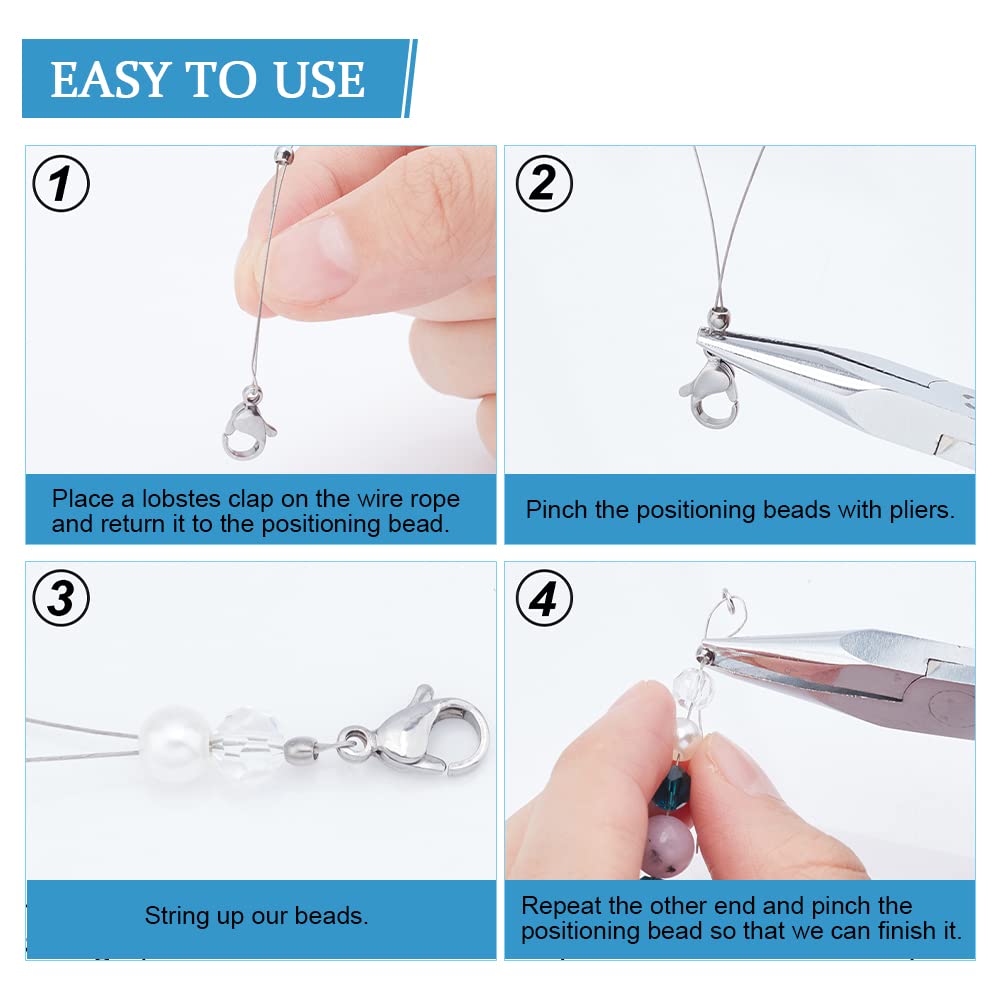 EASY TO USE

1

Place a lobstes clap on the wire rope and return it to the positioning bead.

2

Pinch the positioning beads with pliers.

3

String up our beads.

4

Repeat the other end and pinch the positioning bead so that we can finish it.