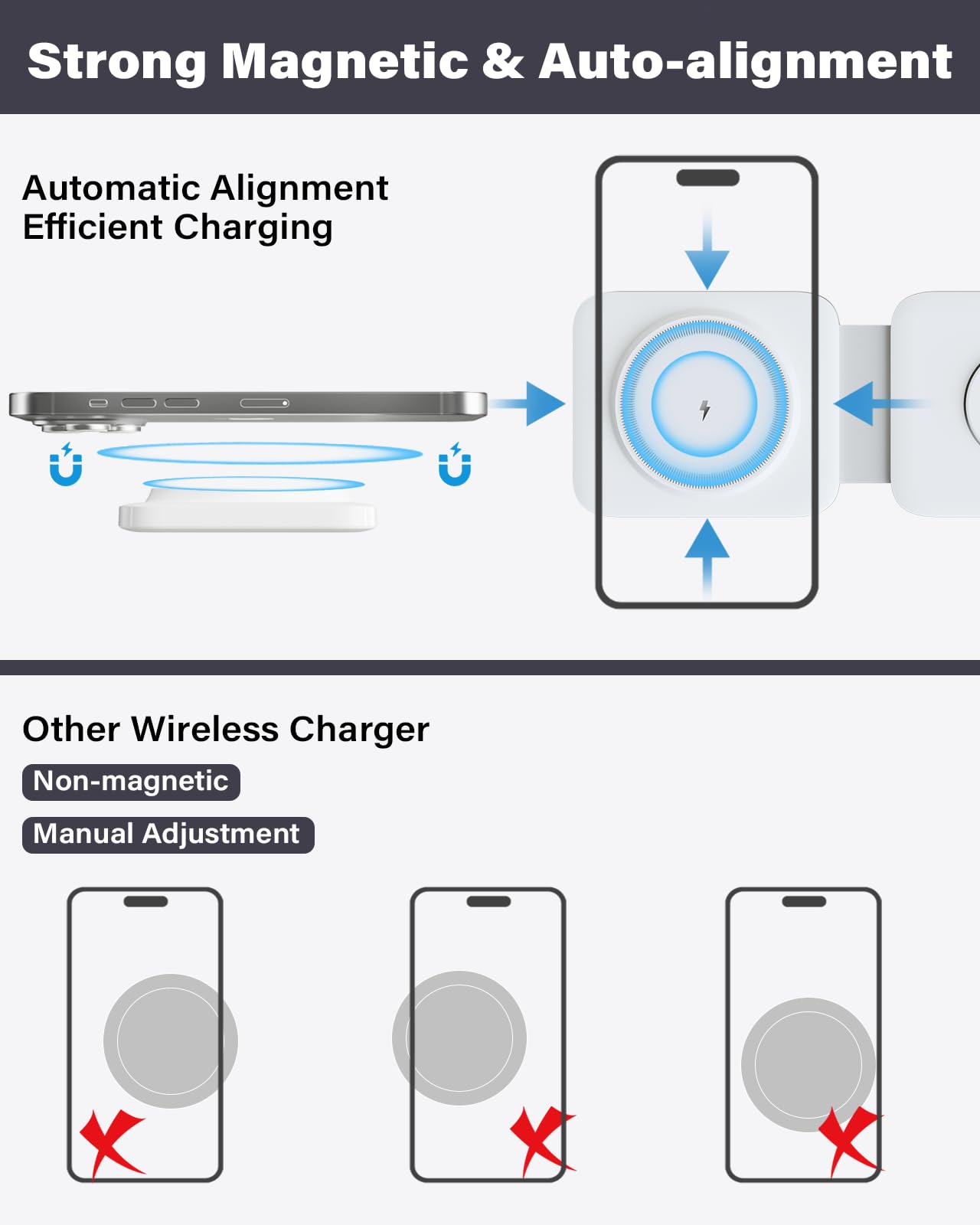 Strong Magnetic & Auto-alignment

Automatic Alignment
Efficient Charging

Other Wireless Charger

Non-magnetic

Manual Adjustment