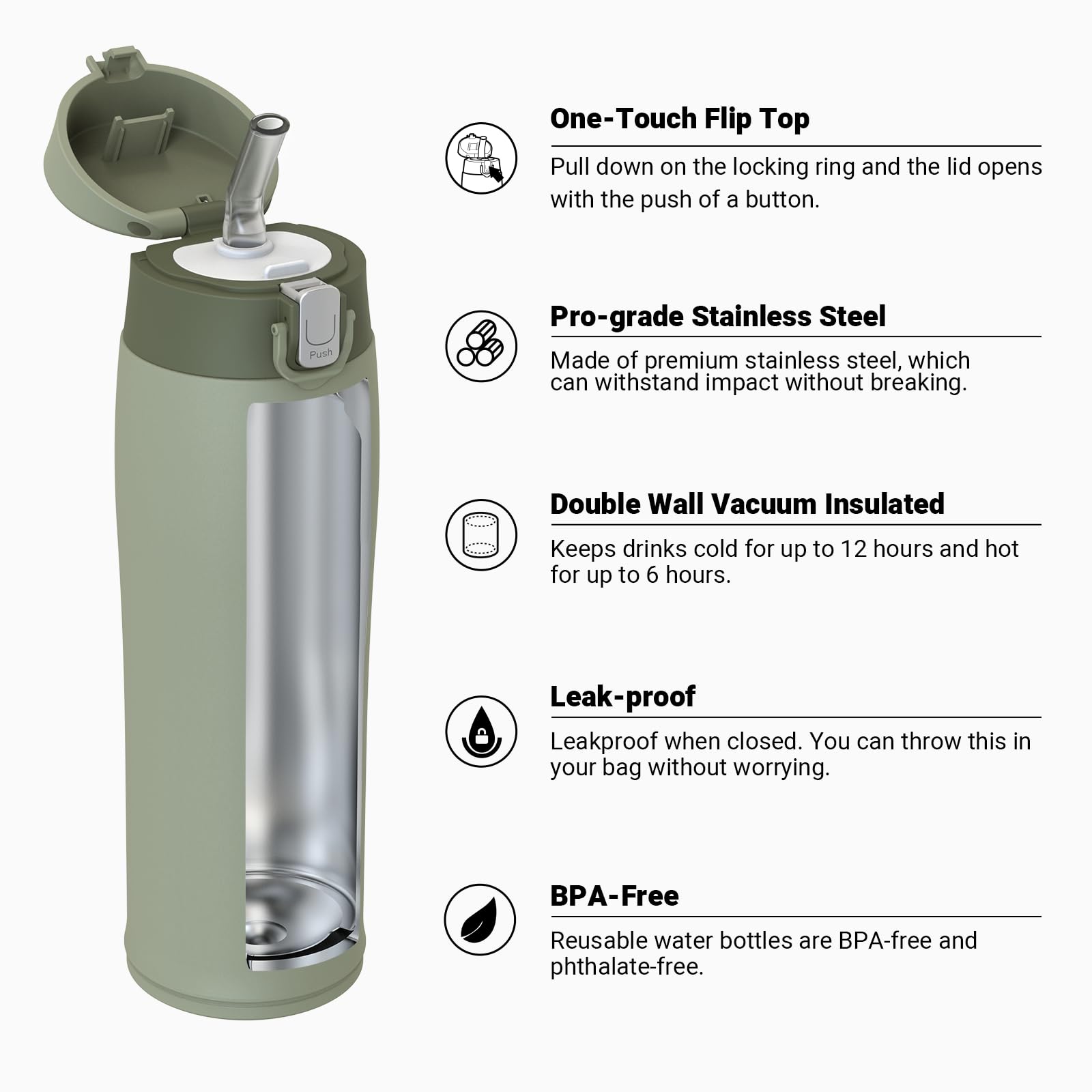 Push

One-Touch Flip Top

Pull down on the locking ring and the lid opens with the push of a button.

Pro-grade Stainless Steel

Made of premium stainless steel, which can withstand impact without breaking.

Double Wall Vacuum Insulated

Keeps drinks cold for up to 12 hours and hot for up to 6 hours.

Leak-proof

Leakproof when closed. You can throw this in your bag without worrying.

BPA-Free

Reusable water bottles are BPA-free and phthalate-free.