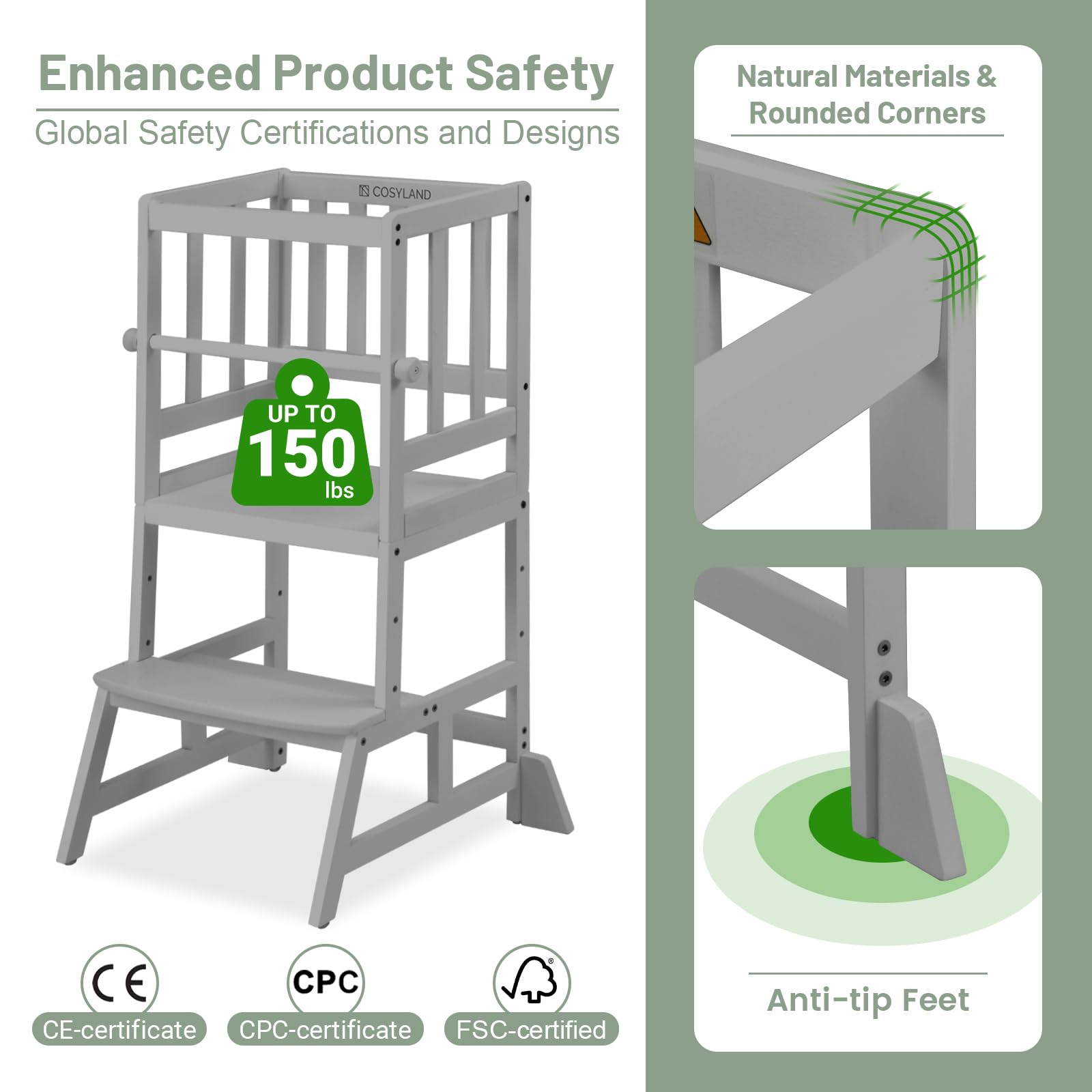 Enhanced Product Safety

Global Safety Certifications and Designs

COSYLAND

UP TO
150
lbs

CE
CE-certificate

CPC
CPC-certificate

FSC-certified

Natural Materials & Rounded Corners

Anti-tip Feet