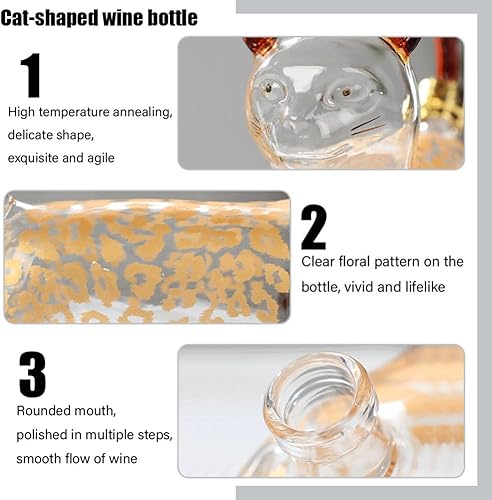 Cat-shaped wine bottle

1

High temperature annealing, delicate shape, exquisite and agile

2

Clear floral pattern on the bottle, vivid and lifelike

3

Rounded mouth, polished in multiple steps, smooth flow of wine