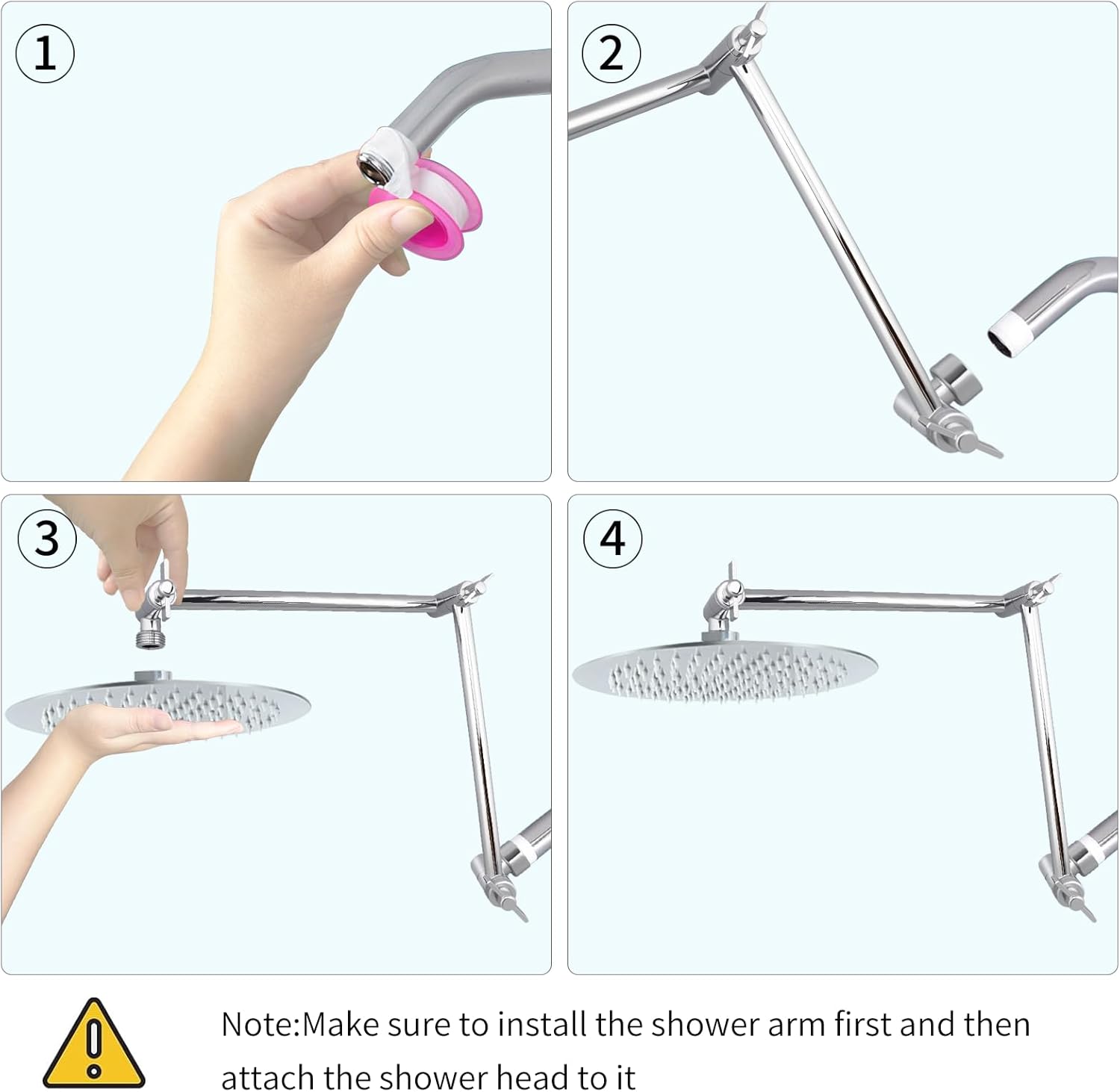 1

2

3

4

Note:Make sure to install the shower arm first and then attach the shower head to it