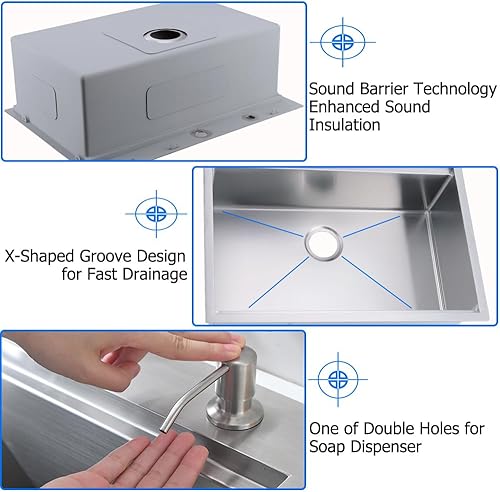 Sound Barrier Technology Enhanced Sound Insulation

X-Shaped Groove Design for Fast Drainage

One of Double Holes for Soap Dispenser