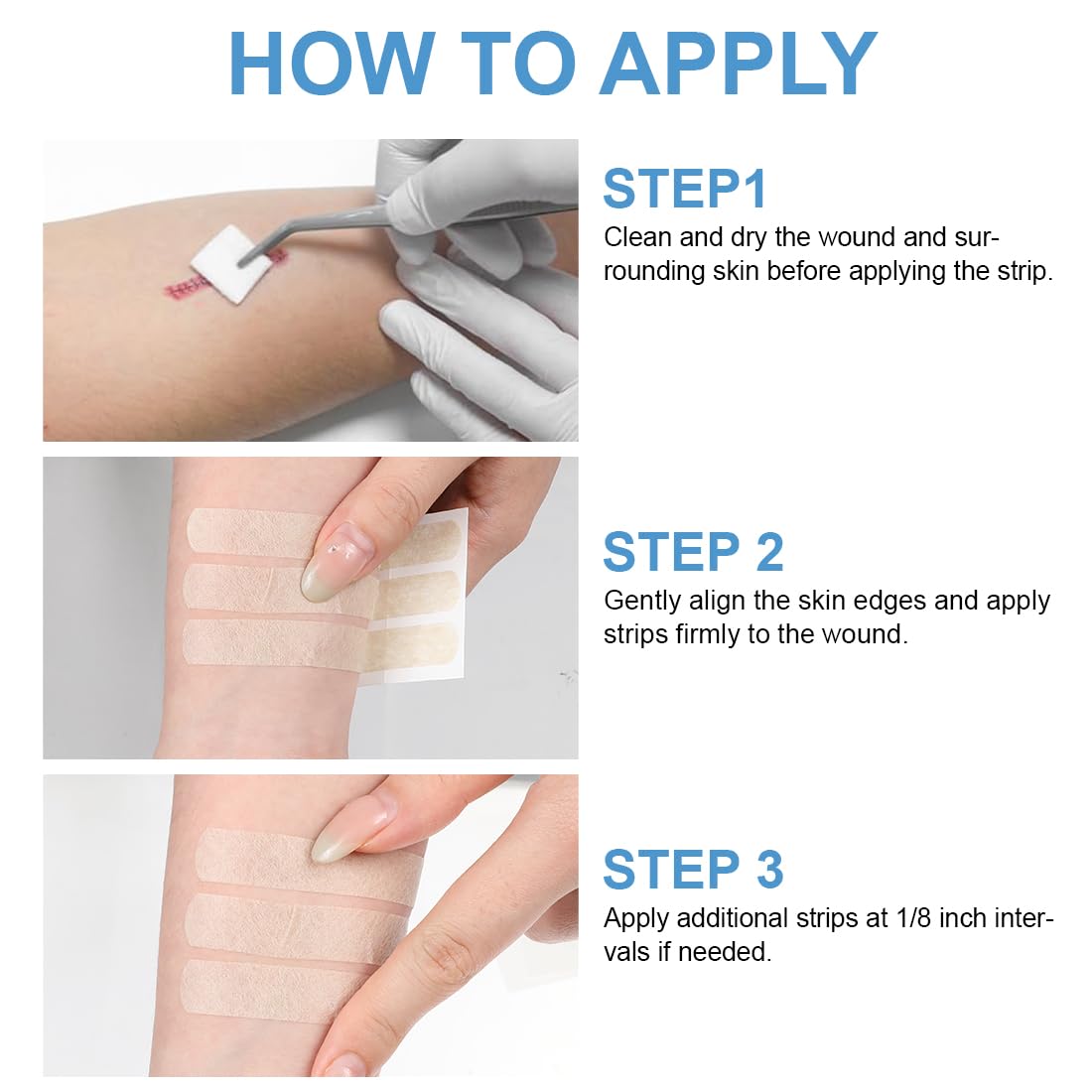 HOW TO APPLY

STEP1
Clean and dry the wound and surrounding skin before applying the strip.

STEP 2
Gently align the skin edges and apply strips firmly to the wound.

STEP 3
Apply additional strips at 1/8 inch intervals if needed.