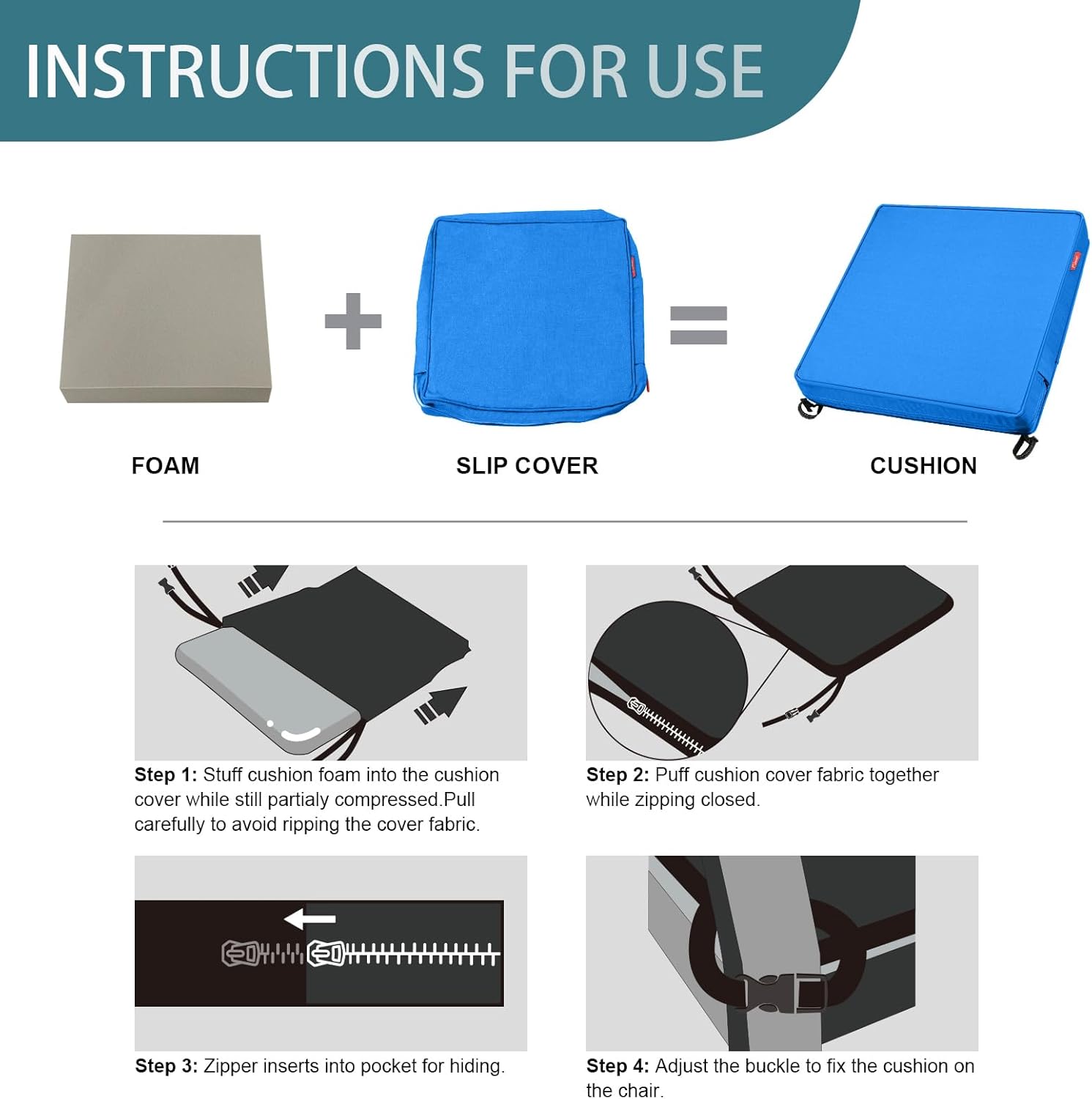 INSTRUCTIONS FOR USE

FOAM

SLIP COVER

CUSHION

Step 1: Stuff cushion foam into the cushion cover while still partialy compressed.Pull carefully to avoid ripping the cover fabric.

Step 2: Puff cushion cover fabric together while zipping closed.

Step 3: Zipper inserts into pocket for hiding.

Step 4: Adjust the buckle to fix the cushion on the chair.