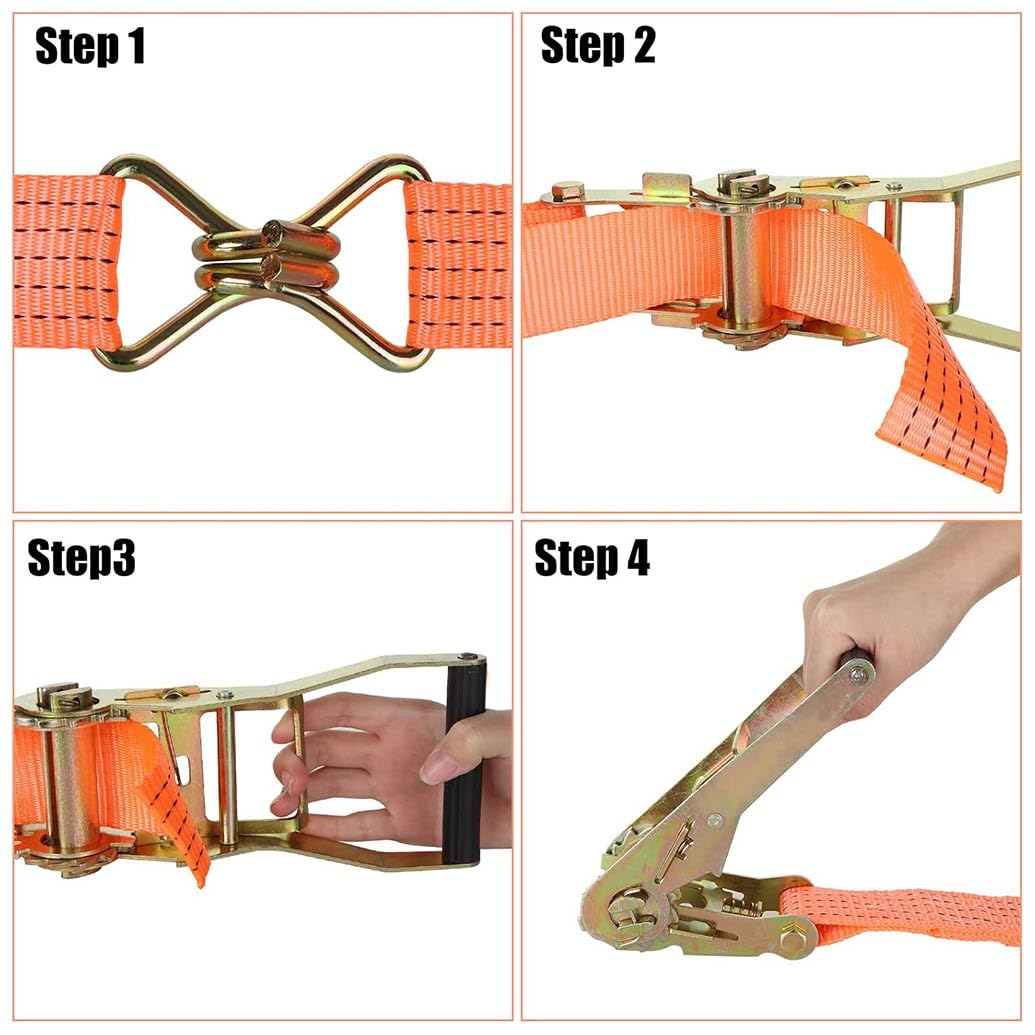 Step 1

Step 2

Step3

Step 4