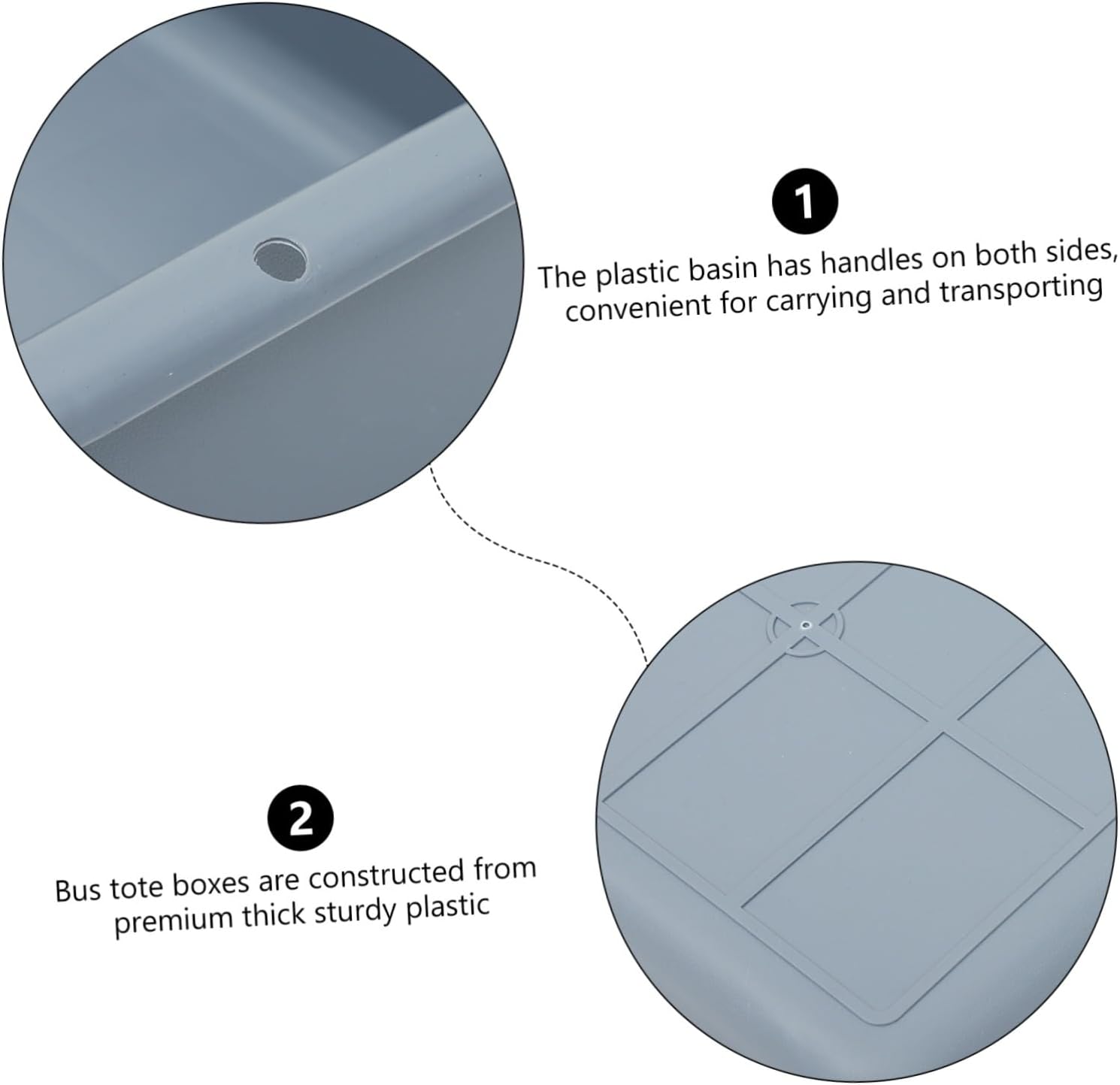 1

The plastic basin has handles on both sides, convenient for carrying and transporting

2

Bus tote boxes are constructed from premium thick sturdy plastic