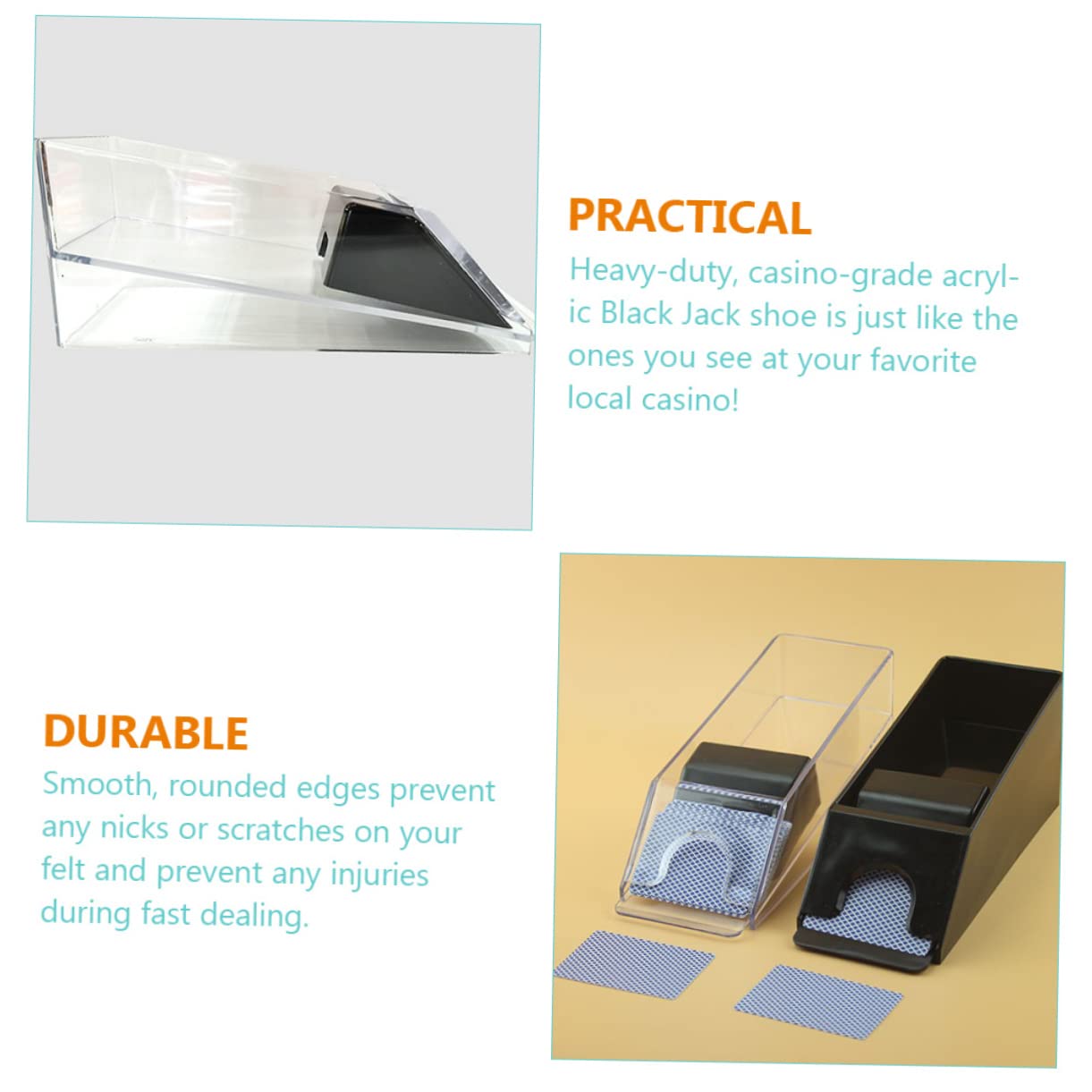 PRACTICAL

Heavy-duty, casino-grade acrylic Black Jack shoe is just like the ones you see at your favorite local casino!

DURABLE

Smooth, rounded edges prevent any nicks or scratches on your felt and prevent any injuries during fast dealing.