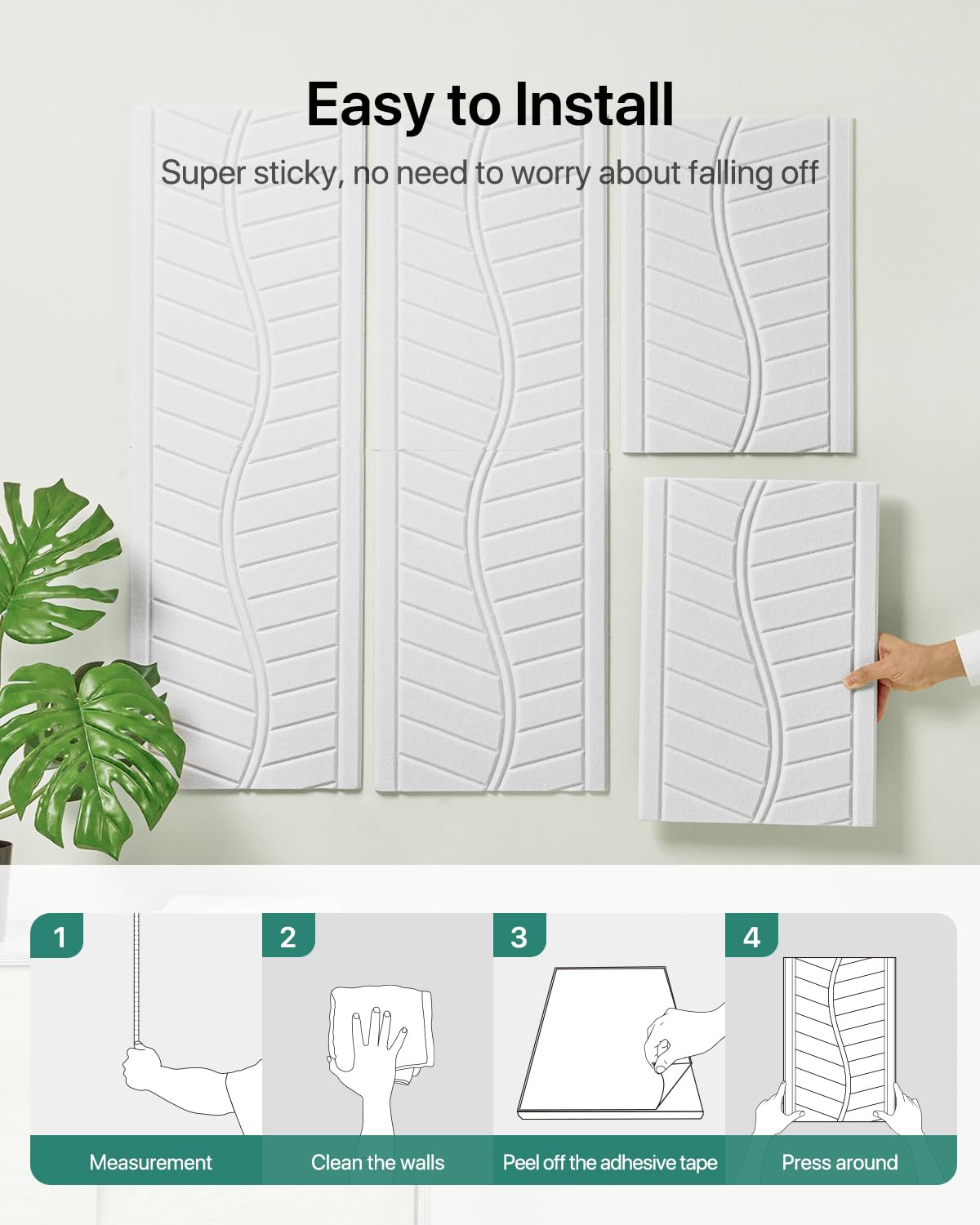 Easy to Install

Super sticky, no need to worry about falling off

1

Measurement

2

Clean the walls

3

Peel off the adhesive tape

4

Press around