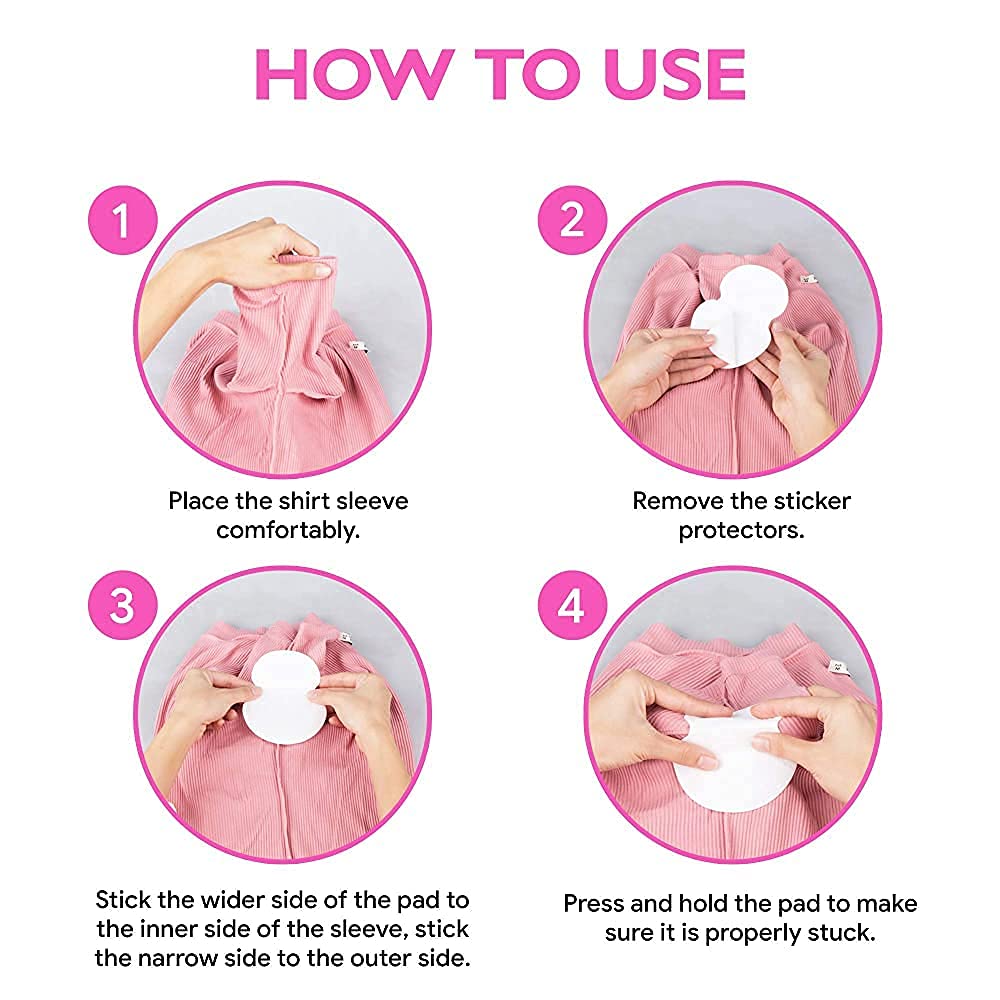 HOW TO USE

1

Place the shirt sleeve comfortably.

2

Remove the sticker protectors.

3

Stick the wider side of the pad to the inner side of the sleeve, stick the narrow side to the outer side.

4

Press and hold the pad to make sure it is properly stuck.