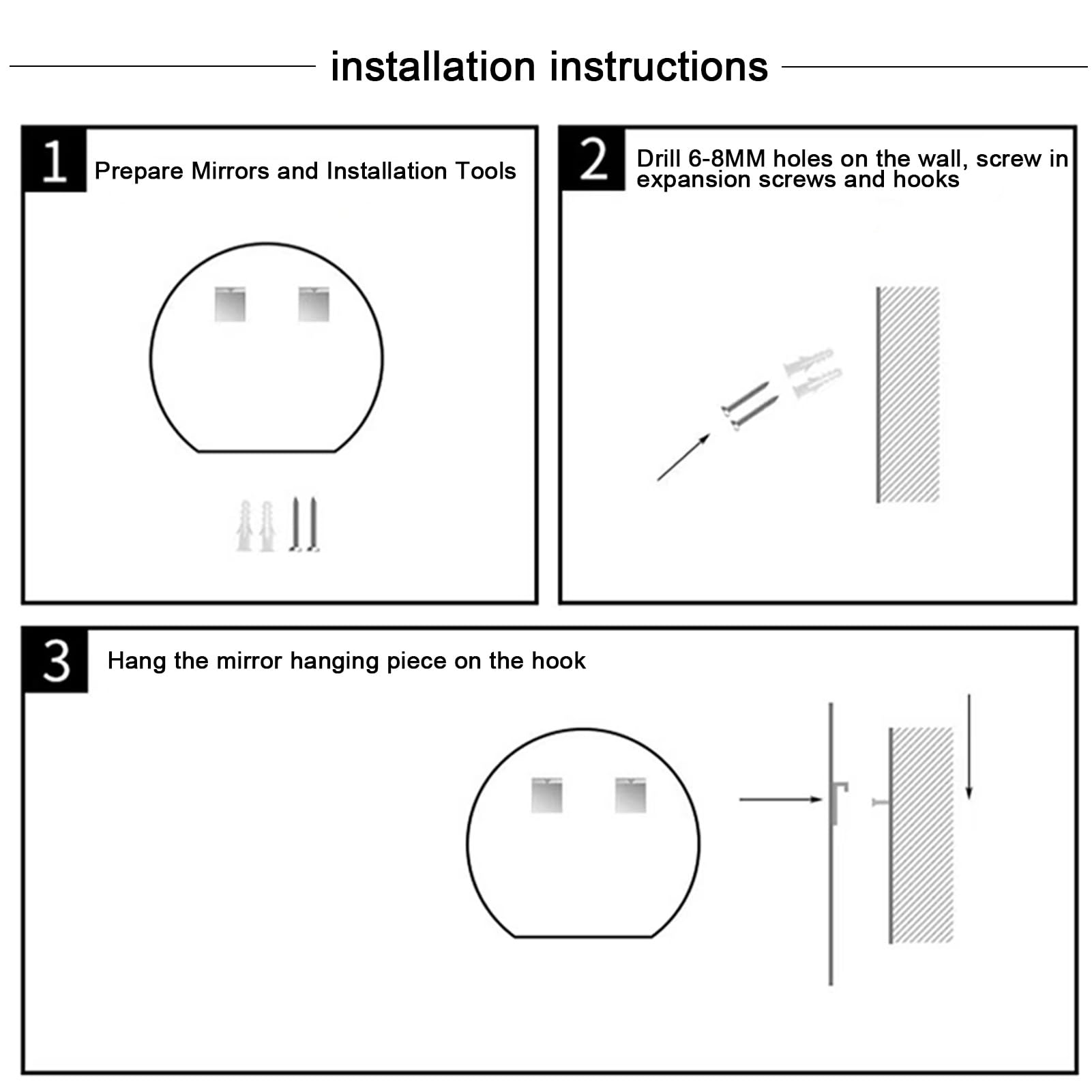 installation instructions

1 Prepare Mirrors and Installation Tools

2 Drill 6-8MM holes on the wall, screw in expansion screws and hooks

3 Hang the mirror hanging piece on the hook