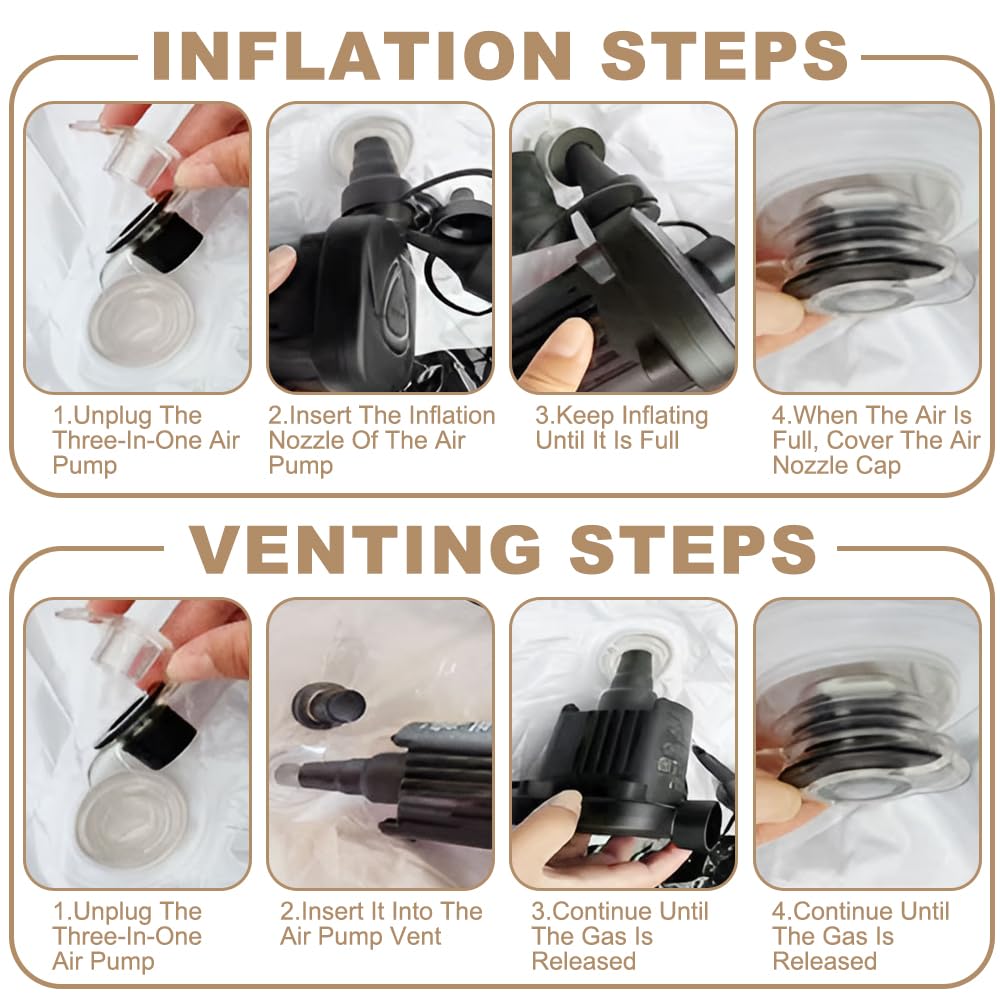 INFLATION STEPS

1.Unplug The Three-In-One Air Pump

2.Insert The Inflation Nozzle Of The Air Pump

3.Keep Inflating Until It Is Full

4.When The Air Is Full, Cover The Air Nozzle Cap

VENTING STEPS

1.Unplug The Three-In-One Air Pump

2.Insert It Into The Air Pump Vent

3.Continue Until The Gas Is Released

4.Continue Until The Gas Is Released