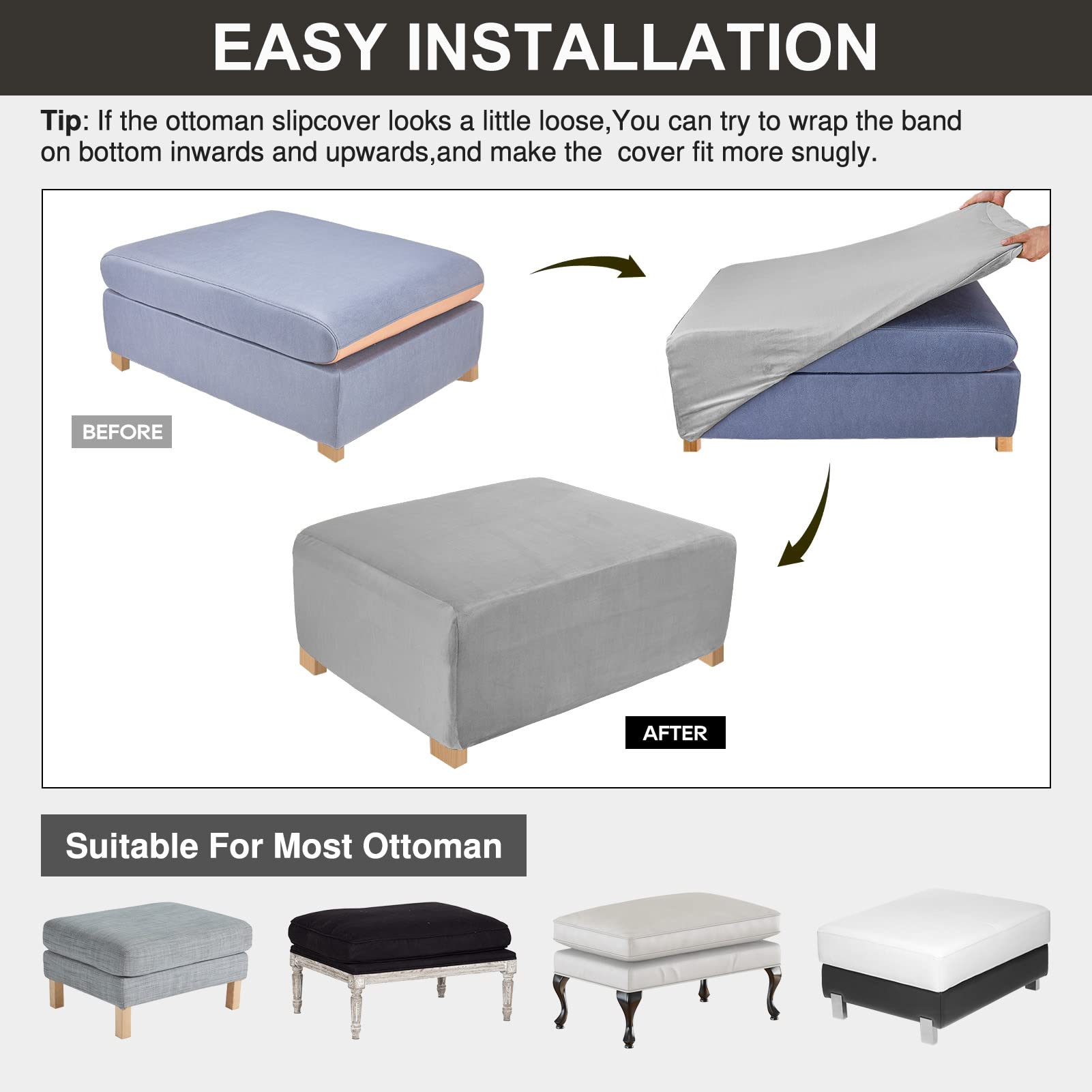 EASY INSTALLATION

Tip: If the ottoman slipcover looks a little loose,You can try to wrap the band on bottom inwards and upwards,and make the cover fit more snugly.

BEFORE

AFTER

Suitable For Most Ottoman