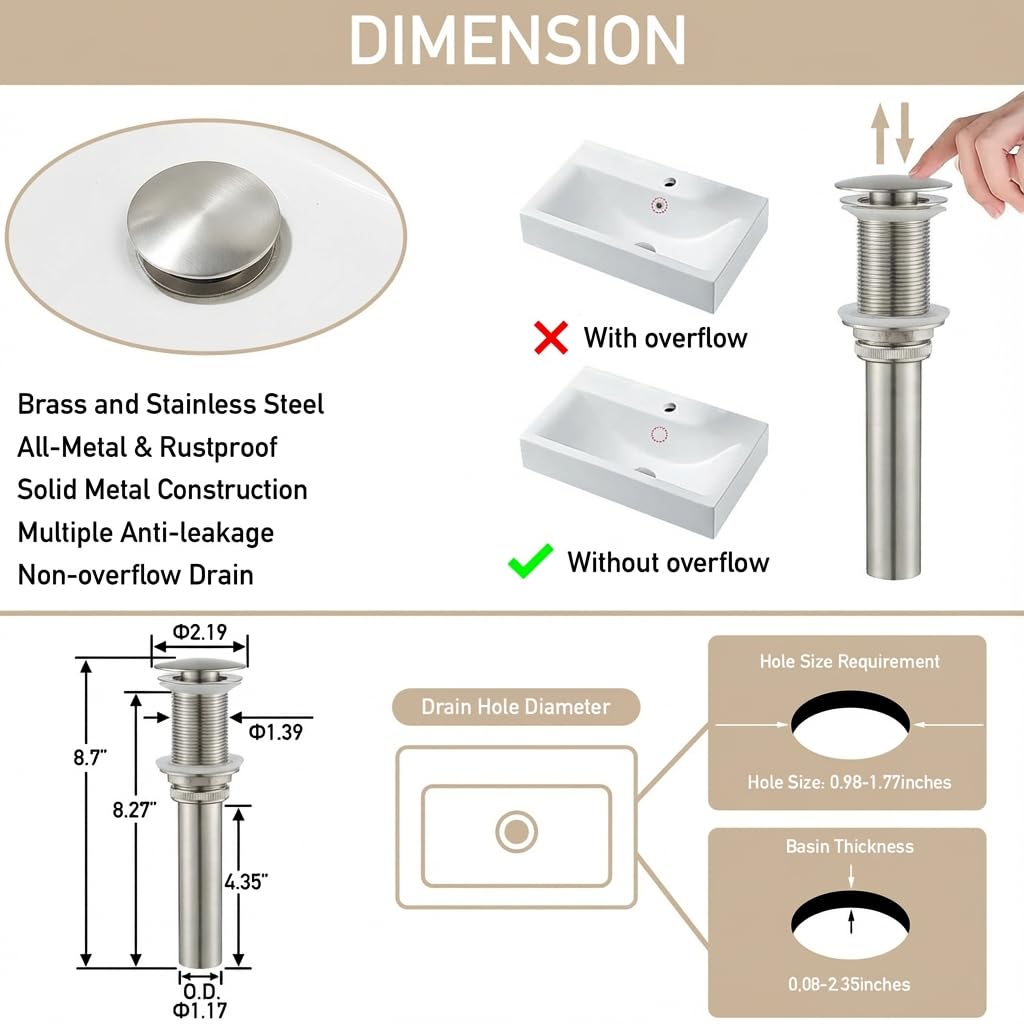 DIMENSION

Brass and Stainless Steel
All-Metal & Rustproof
Solid Metal Construction
Multiple Anti-leakage
Non-overflow Drain

With overflow

Without overflow

Φ2.19

Φ1.39

8.7"

8.27"

4.35"

O.D.
Φ1.17

Drain Hole Diameter

Hole Size Requirement

Hole Size: 0.98-1.77inches

Basin Thickness

0.08-2.35inches