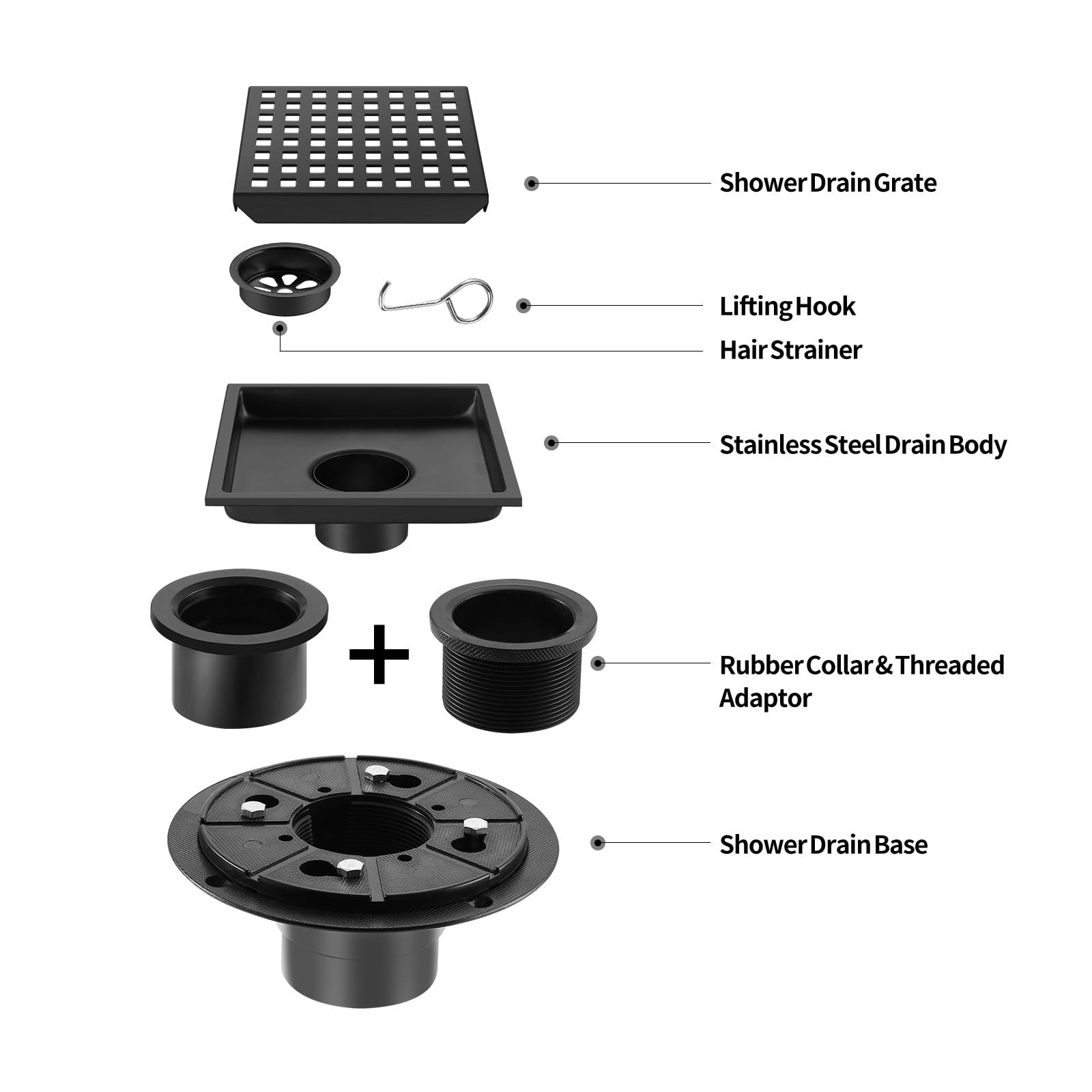 Shower Drain Grate

Lifting Hook

Hair Strainer

Stainless Steel Drain Body

+

Rubber Collar & Threaded Adaptor

Shower Drain Base