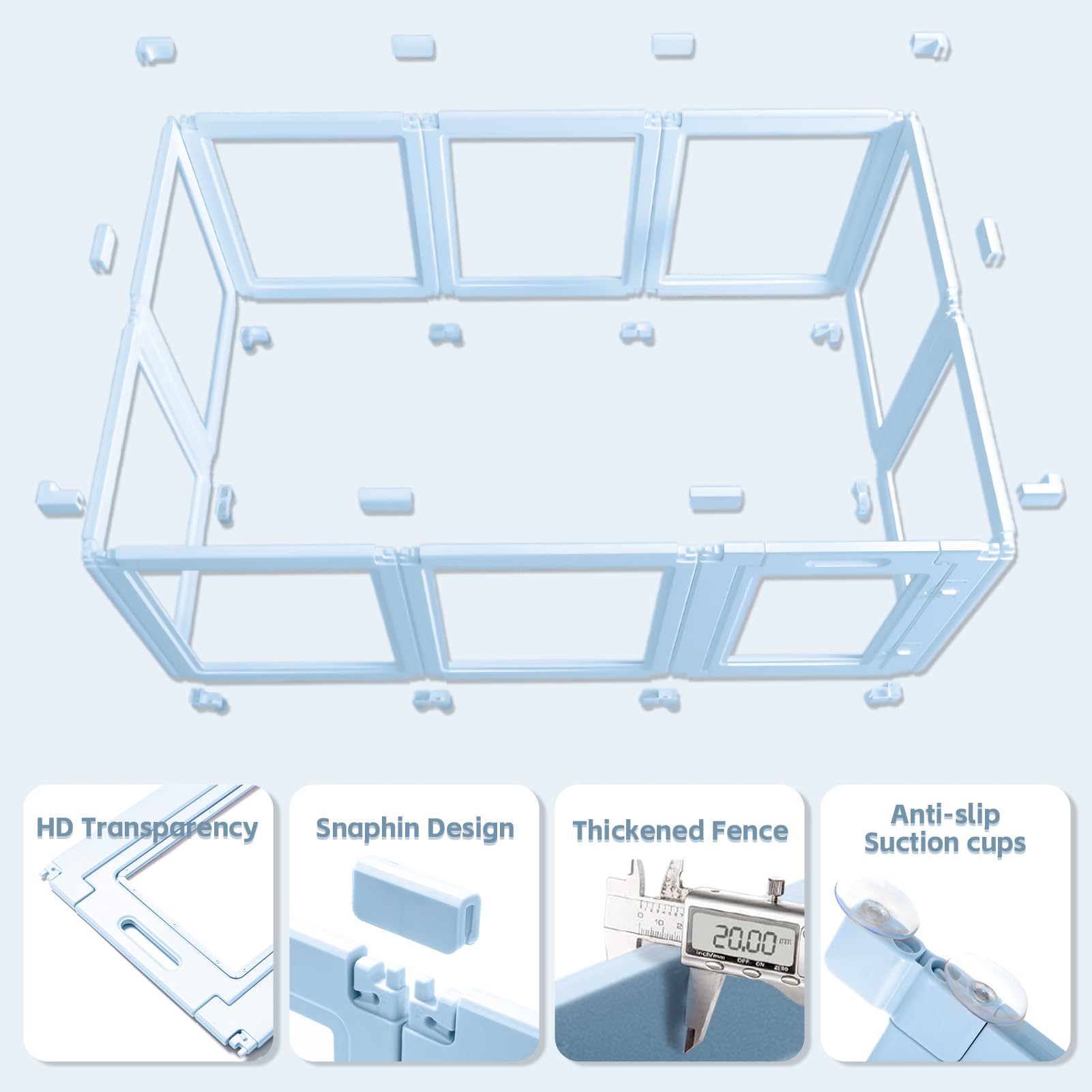 HD Transparency

Snaphin Design

Thickened Fence

20.00 mm

inch/mm OFF ON ZERO

Anti-slip Suction cups