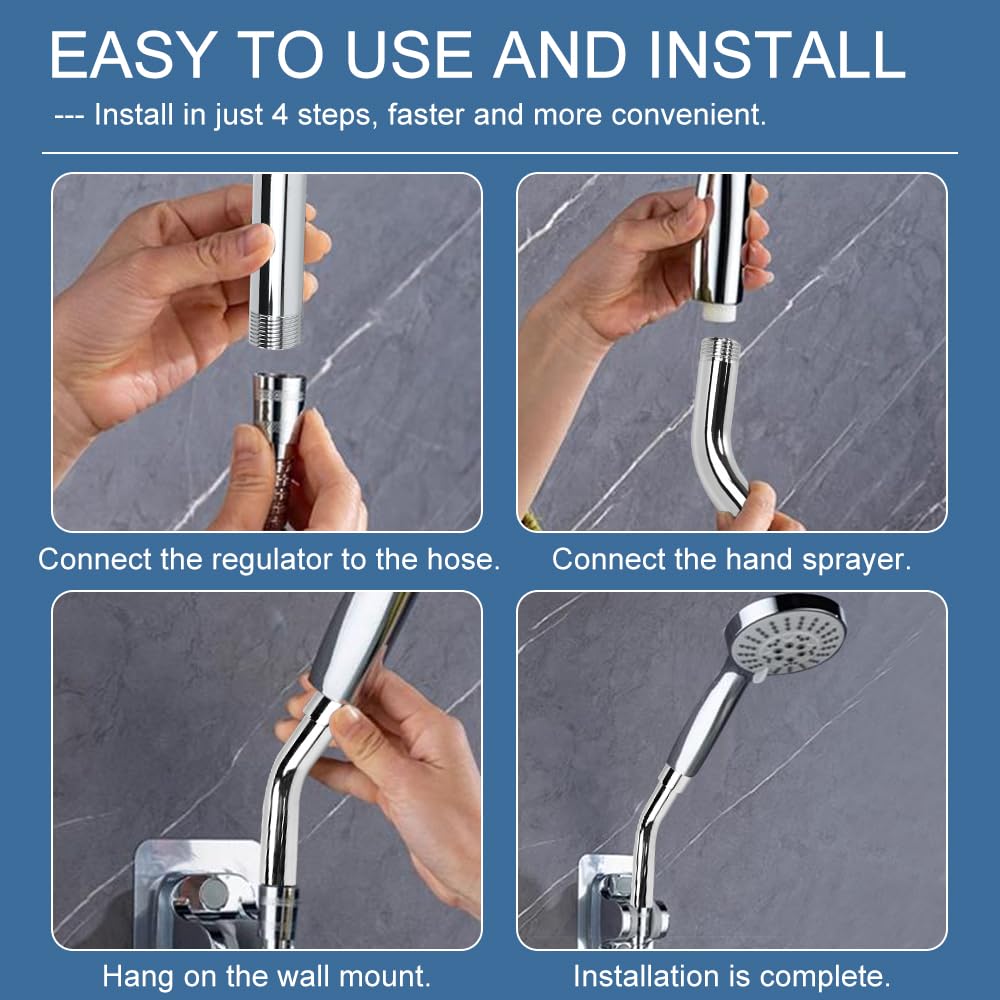 EASY TO USE AND INSTALL

--- Install in just 4 steps, faster and more convenient.

Connect the regulator to the hose.

Connect the hand sprayer.

Hang on the wall mount.

Installation is complete.