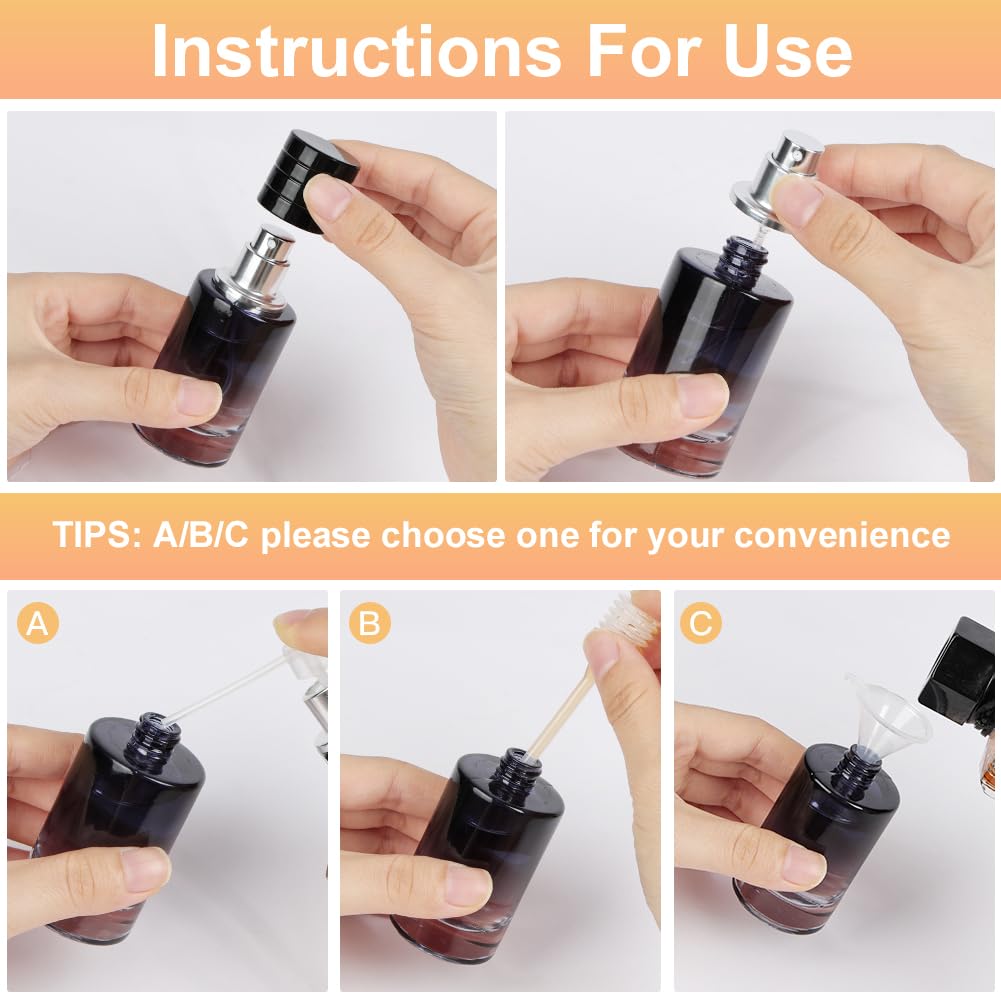 Instructions For Use

TIPS: A/B/C please choose one for your convenience

A

B

C