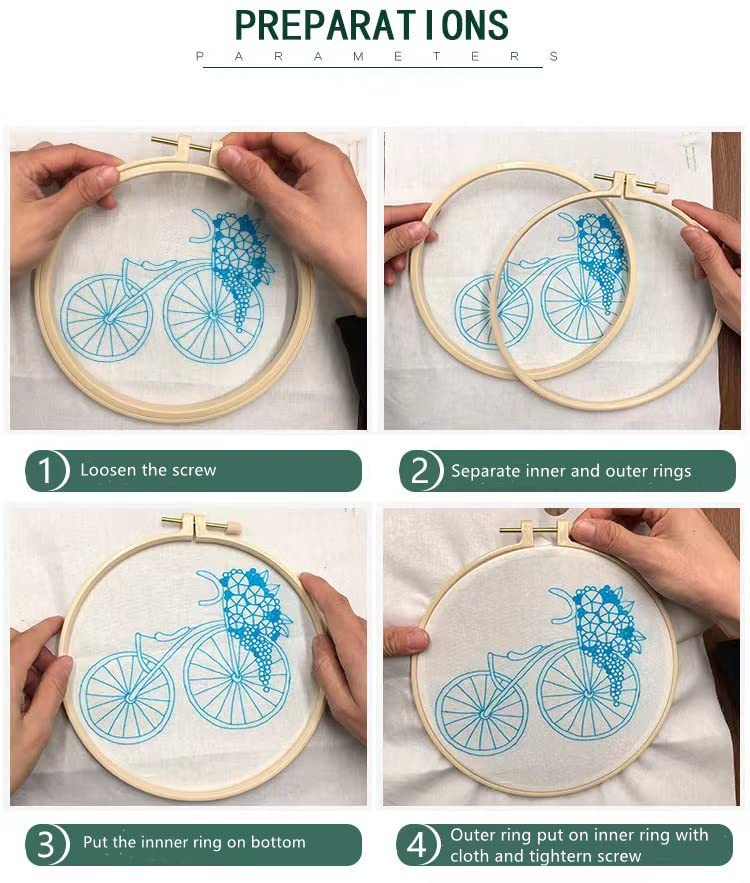 PREPARATIONS
PARAMETERS

1 Loosen the screw

2 Separate inner and outer rings

3 Put the innner ring on bottom

4 Outer ring put on inner ring with cloth and tightern screw