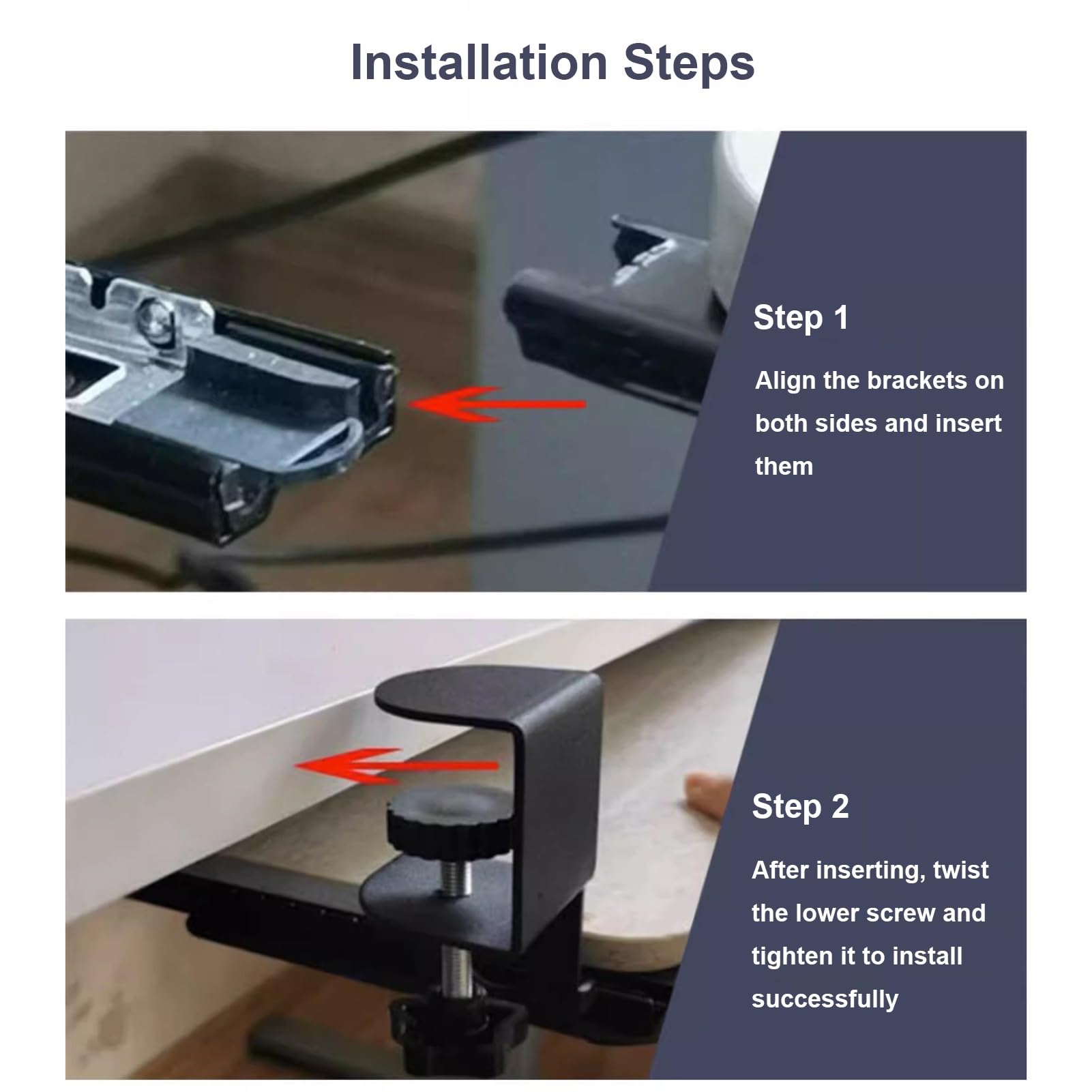 Installation Steps

Step 1

Align the brackets on both sides and insert them

Step 2

After inserting, twist the lower screw and tighten it to install successfully