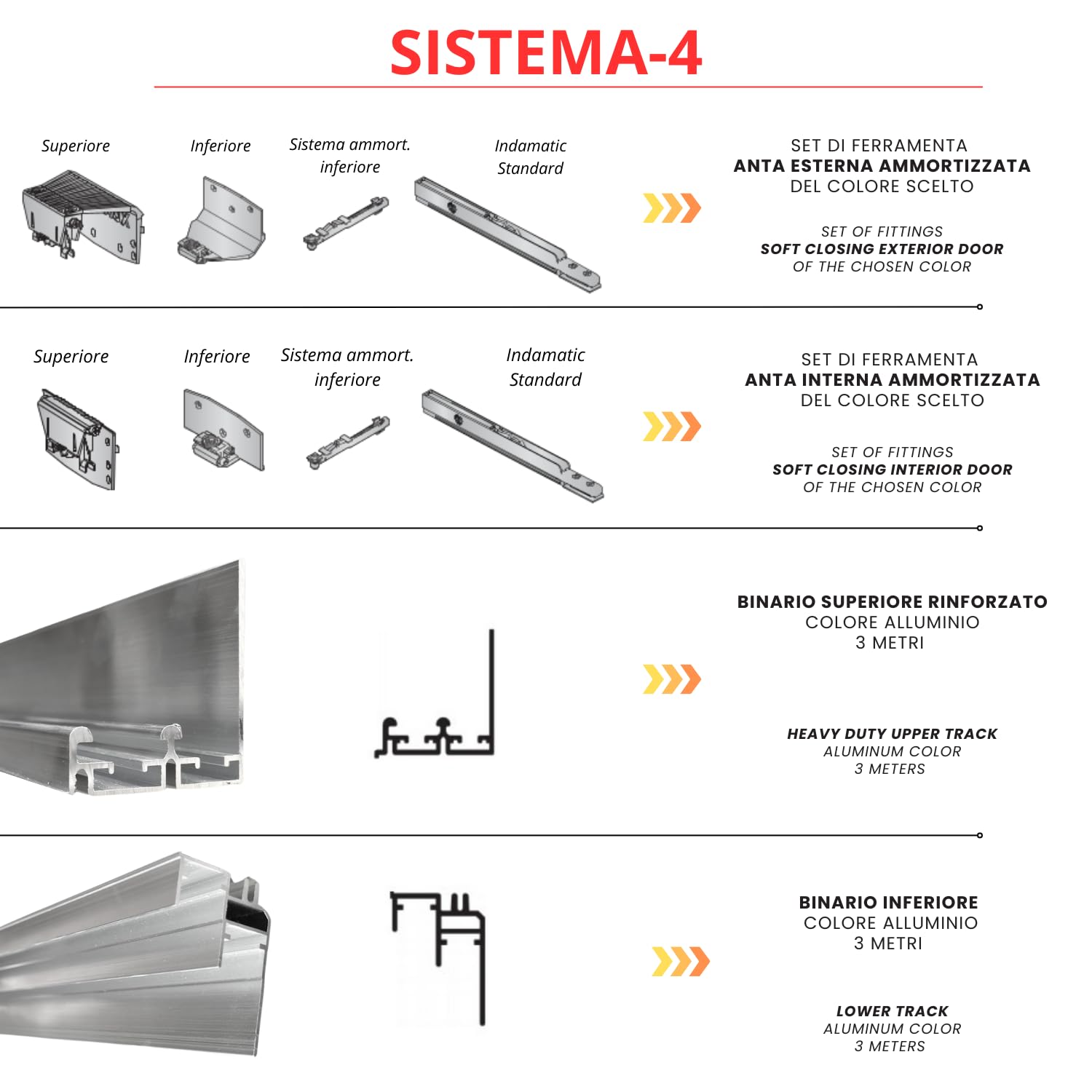 SISTEMA-4

Superiore

Inferiore

Sistema ammort. inferiore

Indamatic Standard

SET DI FERRAMENTA
ANTA ESTERNA AMMORTIZZATA
DEL COLORE SCELTO

SET OF FITTINGS
SOFT CLOSING EXTERIOR DOOR
OF THE CHOSEN COLOR

Superiore

Inferiore

Sistema ammort. inferiore

Indamatic Standard

SET DI FERRAMENTA
ANTA INTERNA AMMORTIZZATA
DEL COLORE SCELTO

SET OF FITTINGS
SOFT CLOSING INTERIOR DOOR
OF THE CHOSEN COLOR

BINARIO SUPERIORE RINFORZATO
COLORE ALLUMINIO
3 METRI

HEAVY DUTY UPPER TRACK
ALUMINUM COLOR
3 METERS

BINARIO INFERIORE
COLORE ALLUMINIO
3 METRI

LOWER TRACK
ALUMINUM COLOR
3 METERS