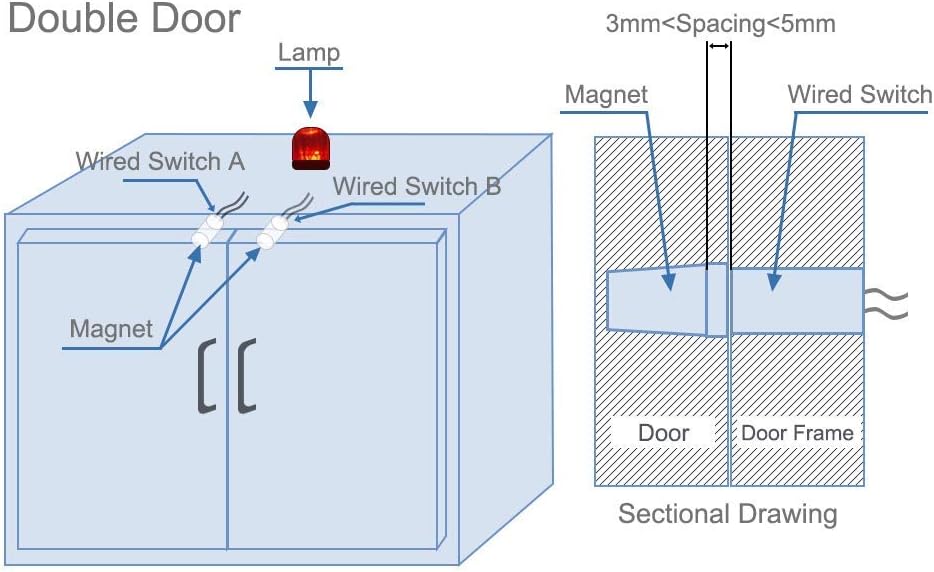 Double Door

Lamp

Wired Switch A

Wired Switch B

Magnet

3mm<Spacing<5mm

Magnet

Wired Switch

Door

Door Frame

Sectional Drawing