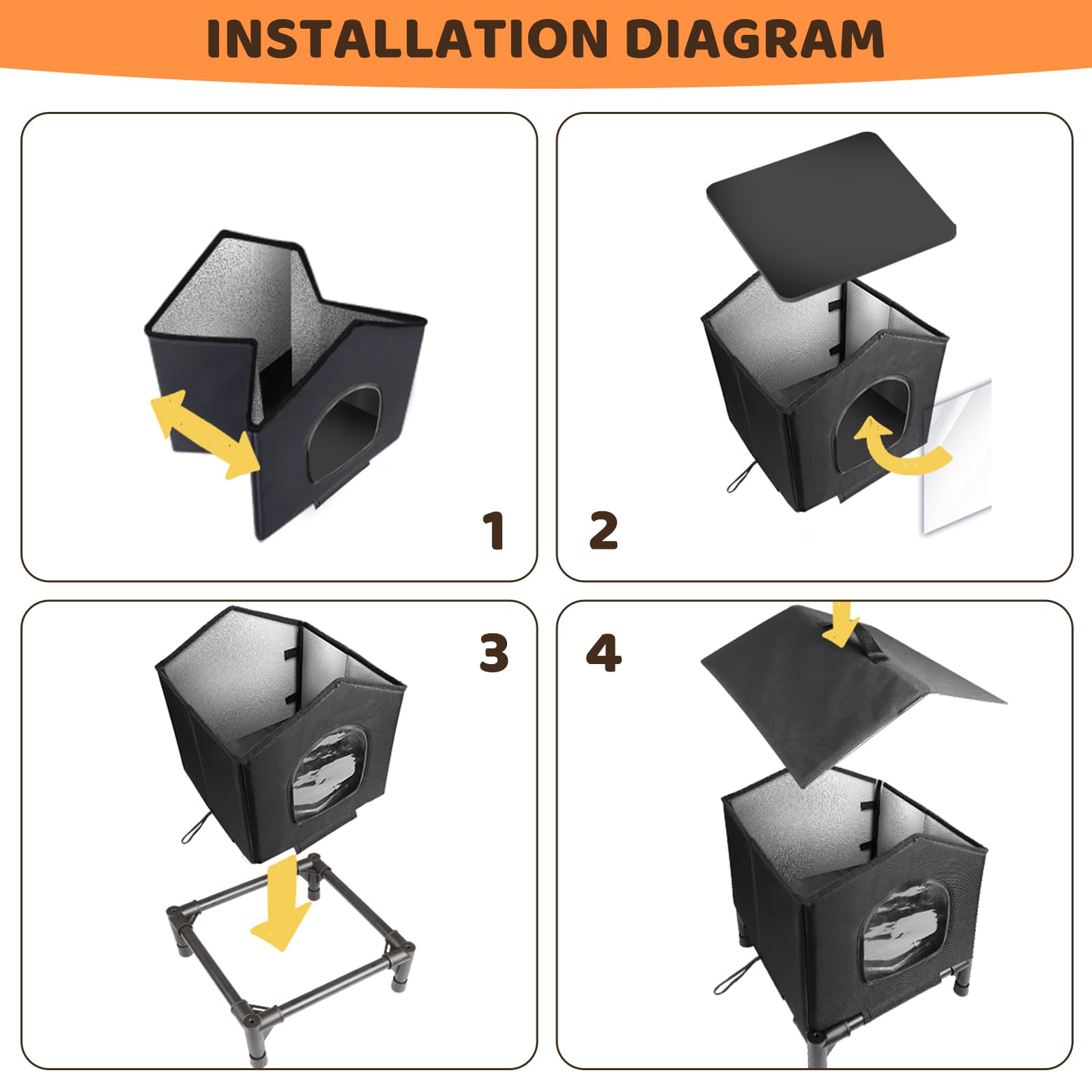 INSTALLATION DIAGRAM

1

2

3

4