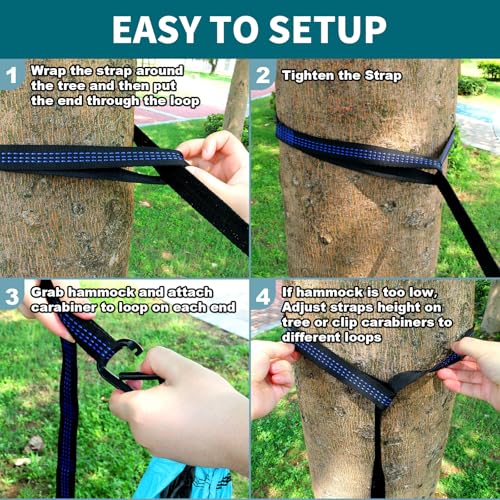 EASY TO SETUP

1 Wrap the strap around the tree and then put the end through the loop

2 Tighten the Strap

3 Grab hammock and attach carabiner to loop on each end

4 If hammock is too low, Adjust straps height on tree or clip carabiners to different loops