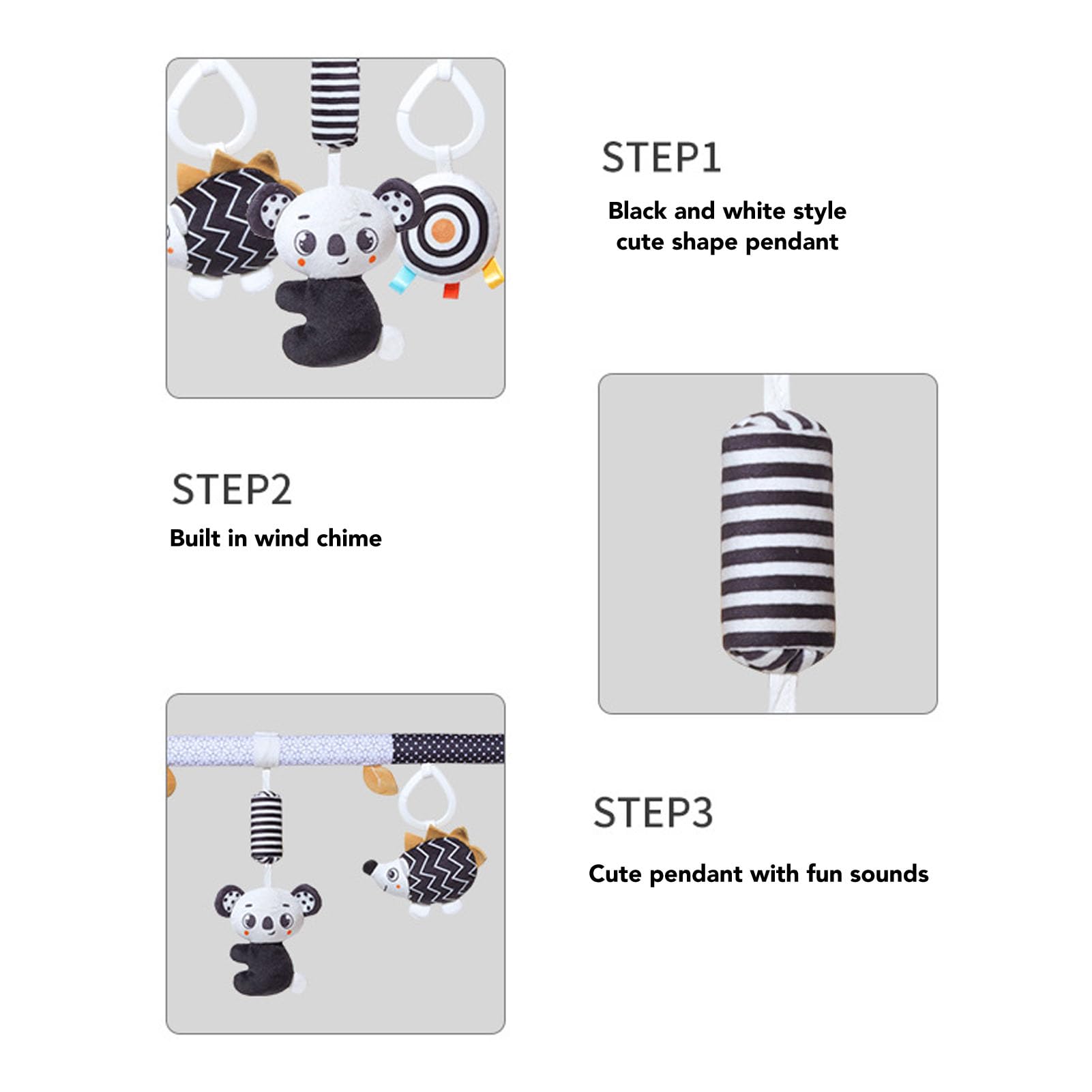 STEP1

Black and white style cute shape pendant

STEP2

Built in wind chime

STEP3

Cute pendant with fun sounds