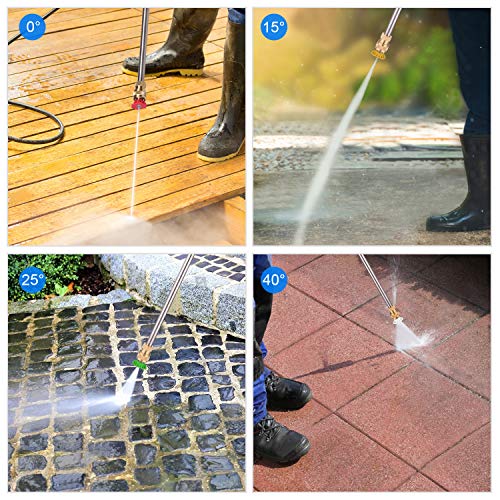 0°

15°

25°

40°