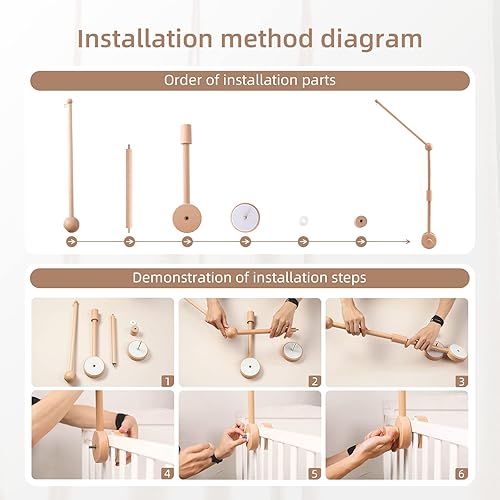 Installation method diagram

Order of installation parts

Demonstration of installation steps

1

2

3

4

5

6