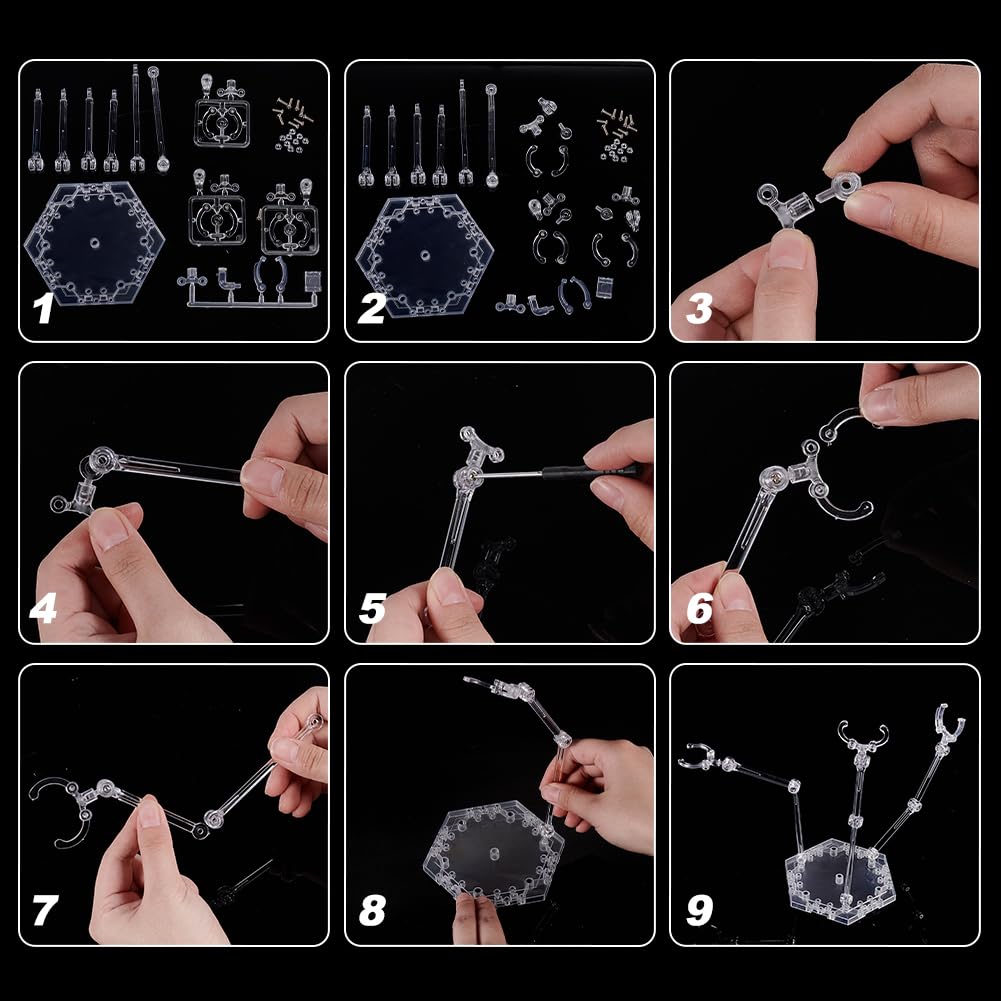 1

2

3

4

5

6

7

8

9