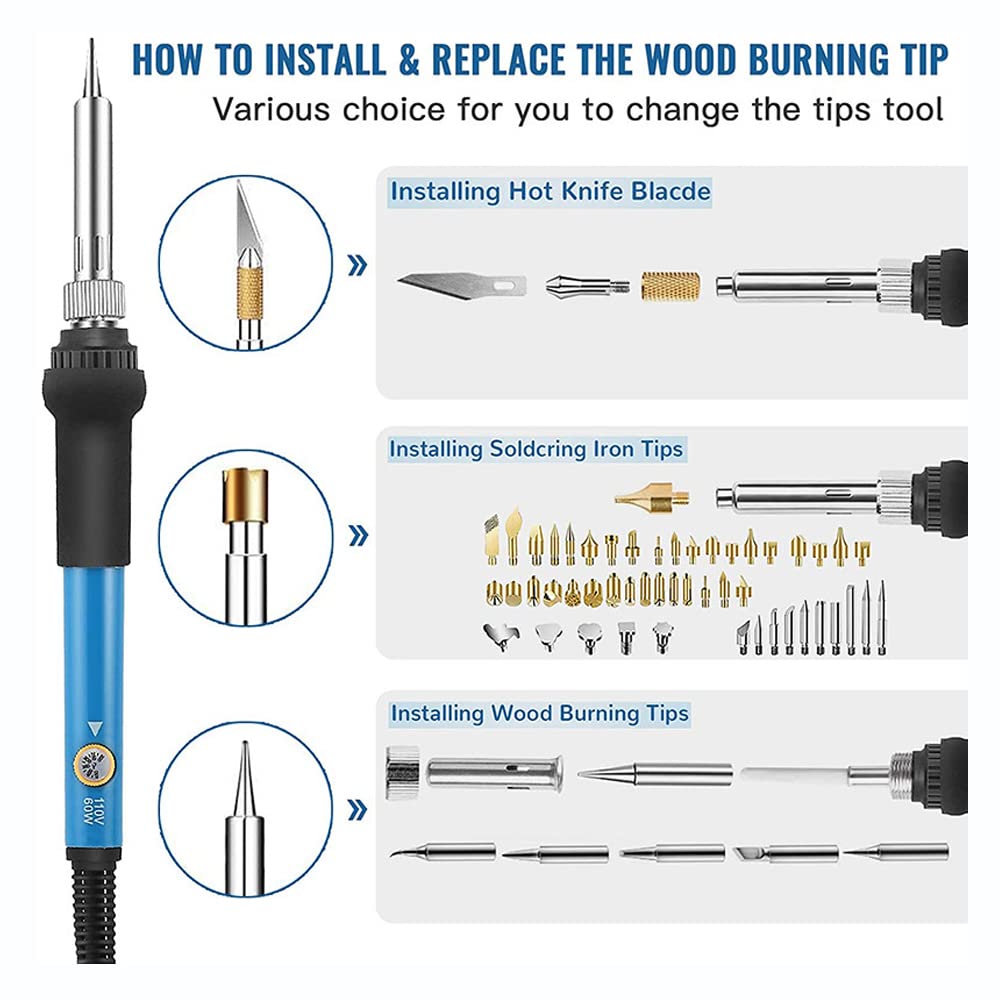 HOW TO INSTALL & REPLACE THE WOOD BURNING TIP
Various choice for you to change the tips tool

Installing Hot Knife Blacde

Installing Soldcring Iron Tips

Installing Wood Burning Tips

110V
60W