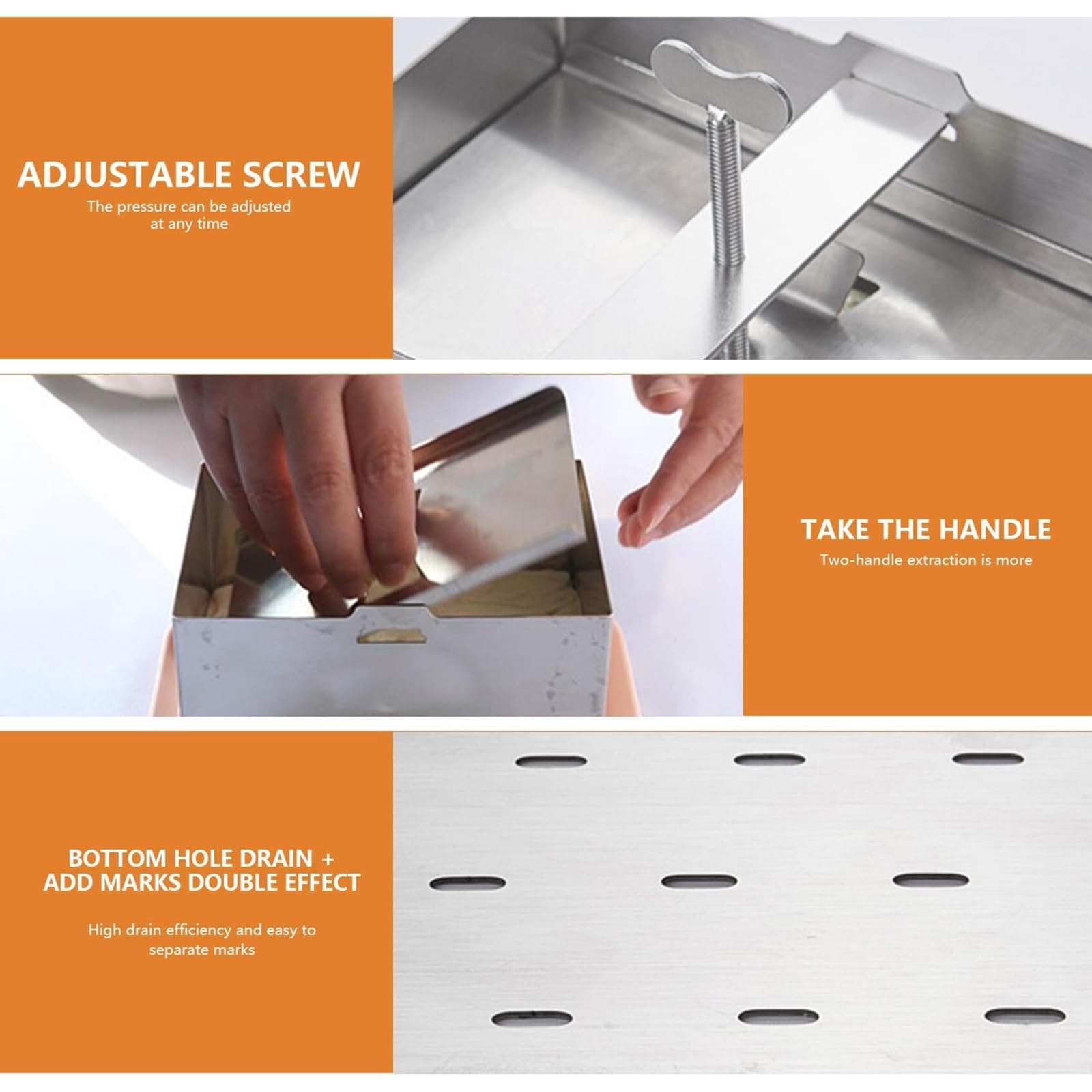 ADJUSTABLE SCREW
The pressure can be adjusted at any time

TAKE THE HANDLE
Two-handle extraction is more

BOTTOM HOLE DRAIN + ADD MARKS DOUBLE EFFECT
High drain efficiency and easy to separate marks