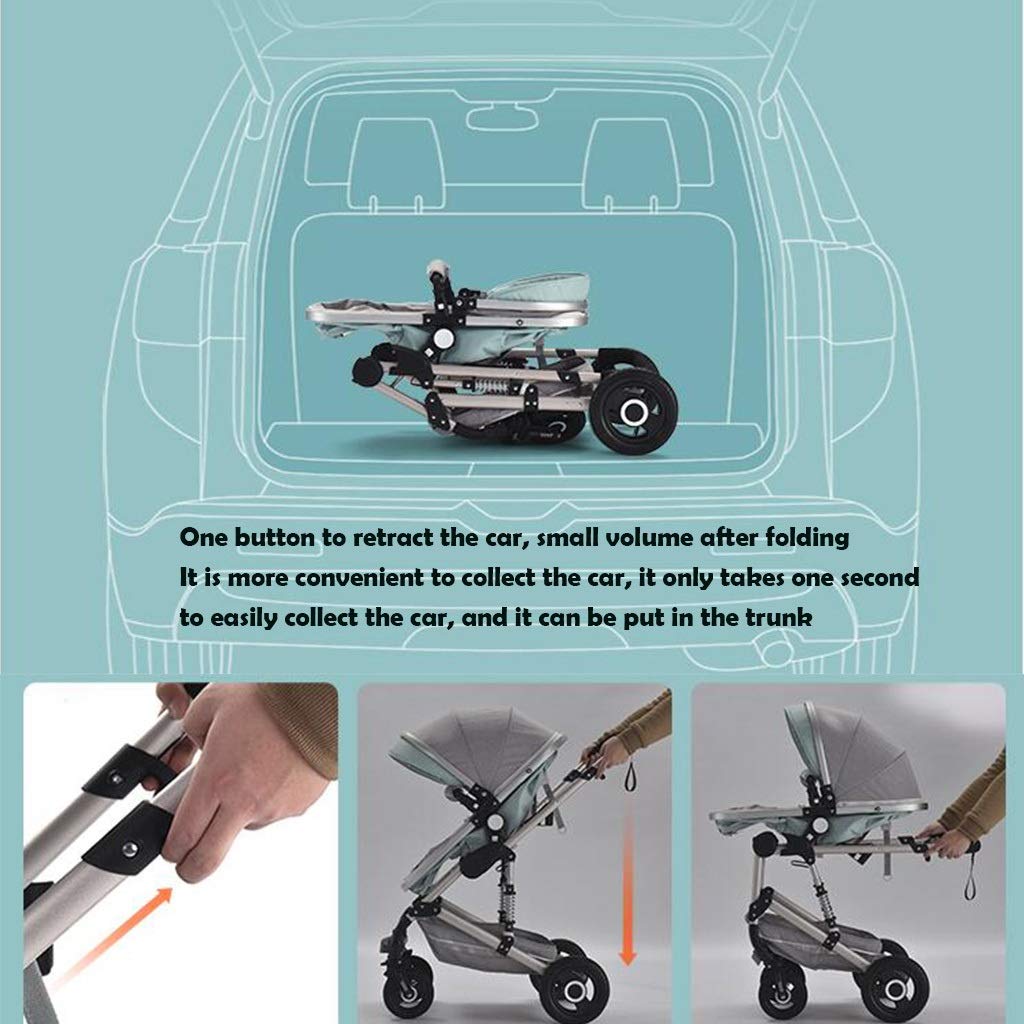 One button to retract the car, small volume after folding
It is more convenient to collect the car, it only takes one second to easily collect the car, and it can be put in the trunk