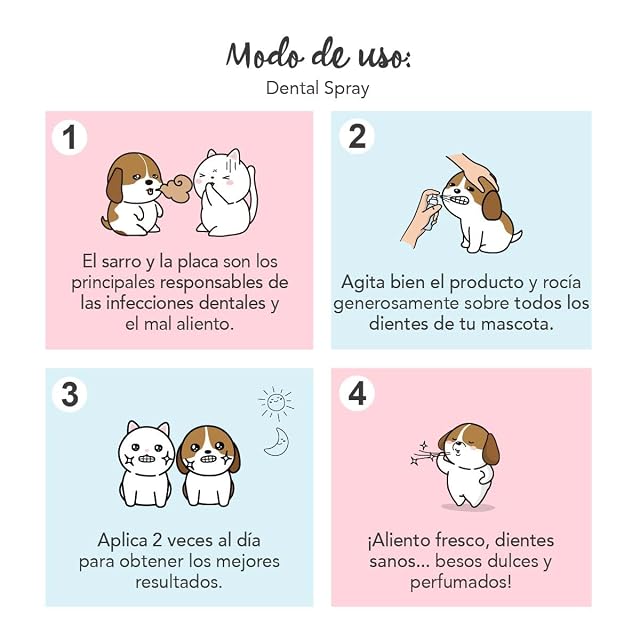 Modo de uso:
Dental Spray

1

El sarro y la placa son los principales responsables de las infecciones dentales y el mal aliento.

2

Agita bien el producto y rocía generosamente sobre todos los dientes de tu mascota.

3

Aplica 2 veces al día para obtener los mejores resultados.

4

¡Aliento fresco, dientes sanos... besos dulces y perfumados!