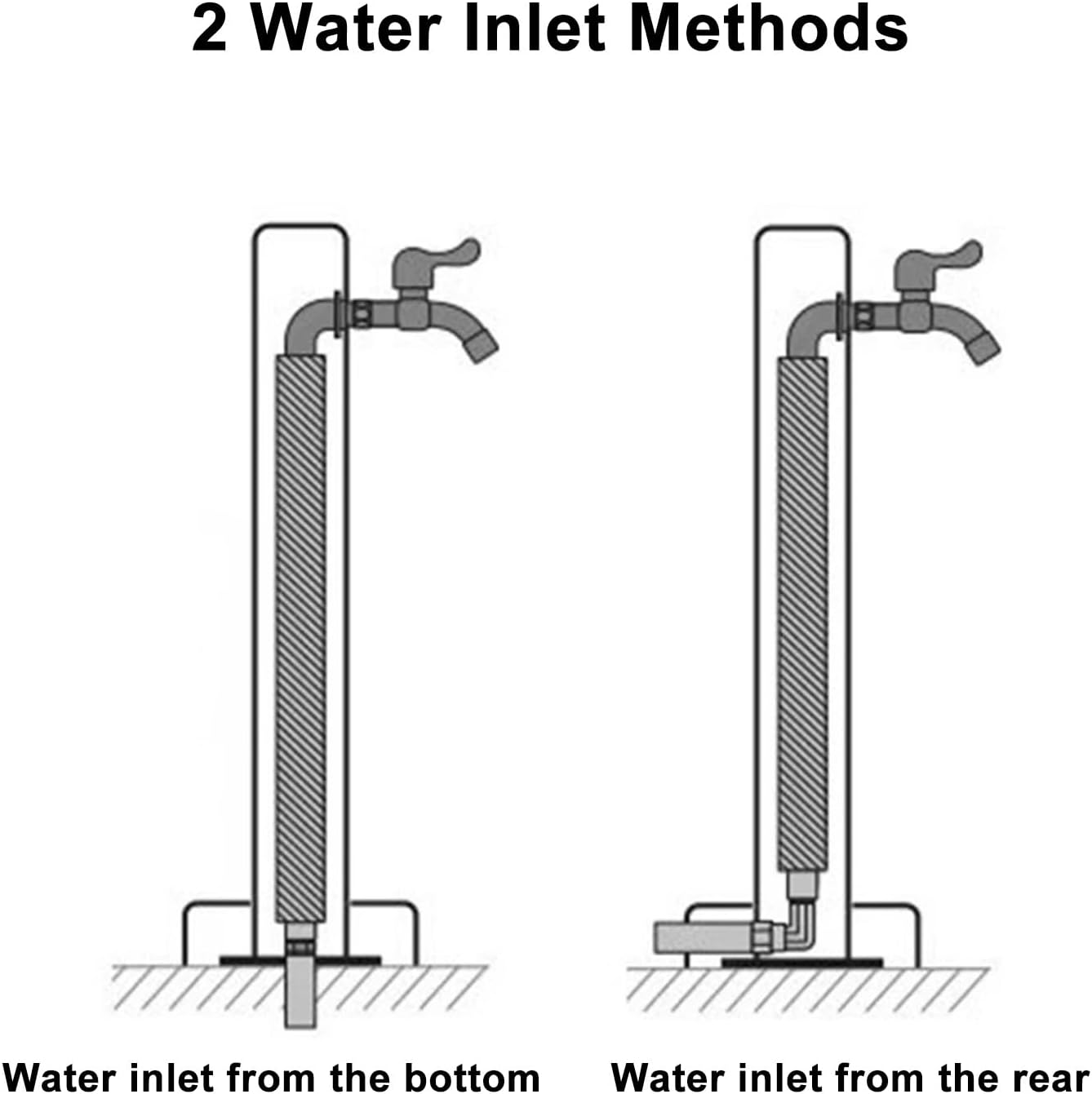 2 Water Inlet Methods

Water inlet from the bottom

Water inlet from the rear